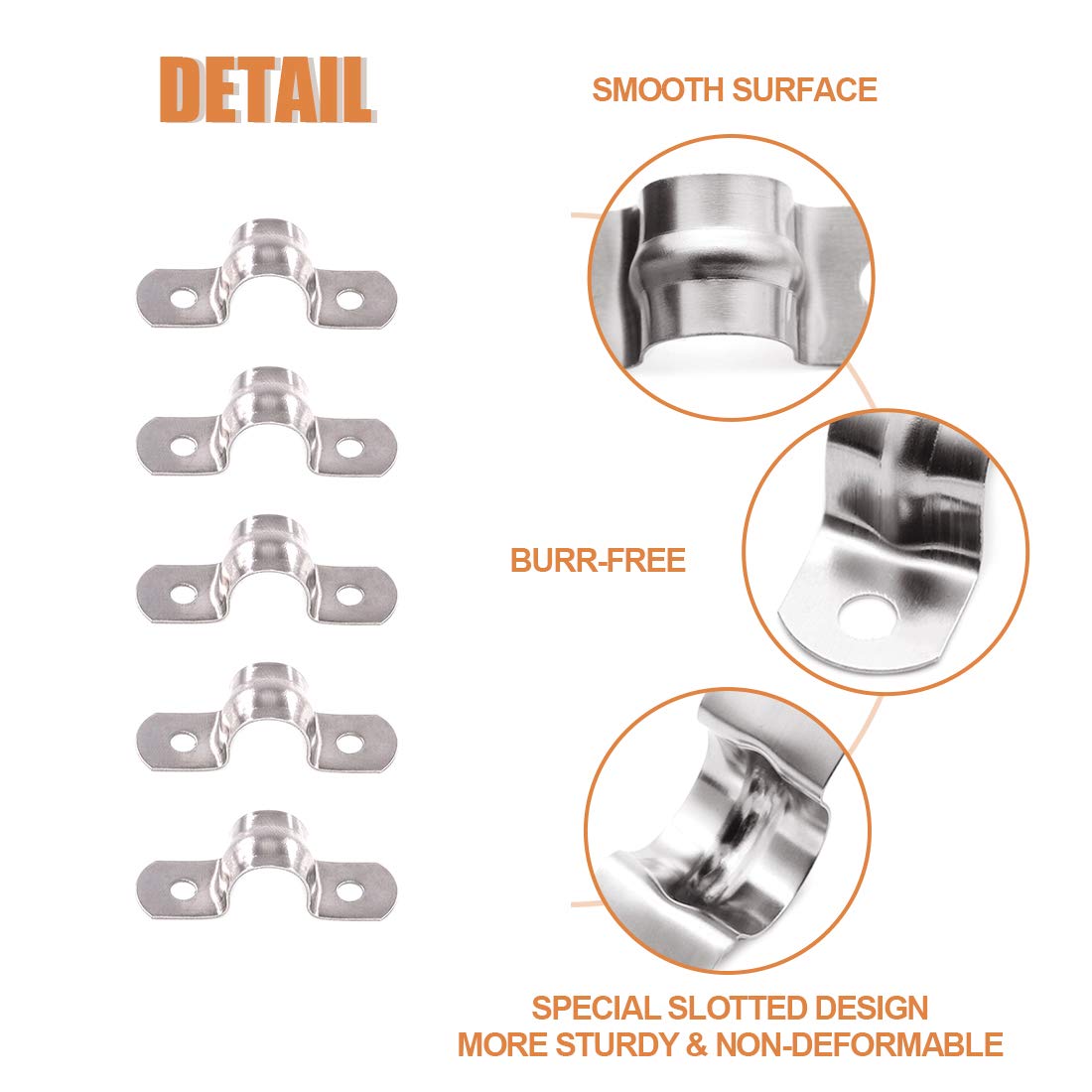 DETAIL

SMOOTH SURFACE

BURR-FREE

SPECIAL SLOTTED DESIGN
MORE STURDY & NON-DEFORMABLE