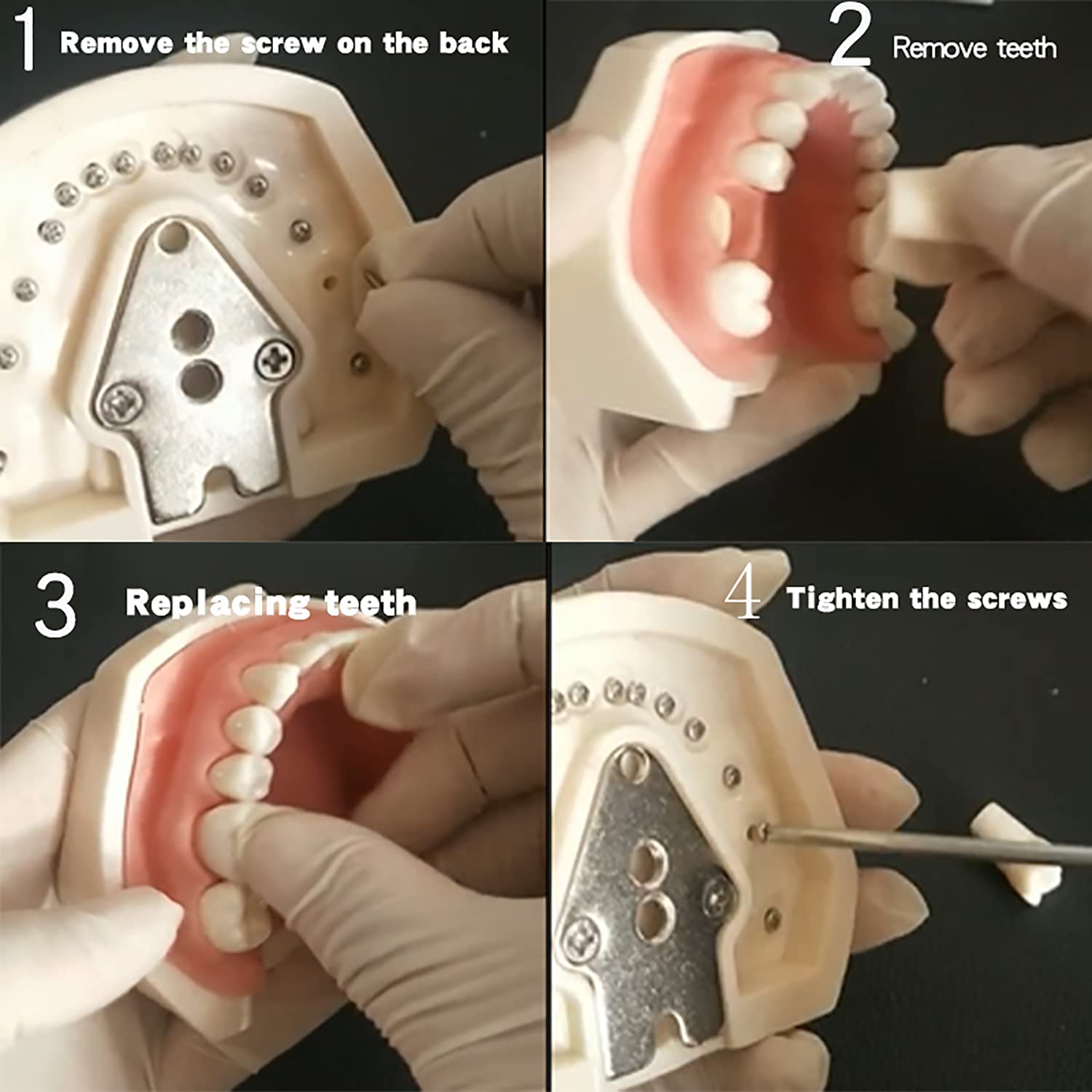 1 Remove the screw on the back

2 Remove teeth

3 Replacing teeth

4 Tighten the screws