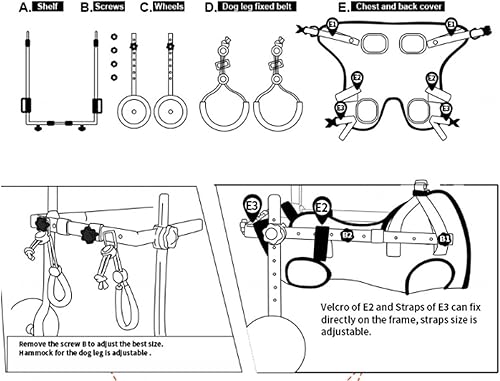 A. Shelf B. Screws C. Wheels D. Dog leg fixed belt E. Chest and back cover

E1 E1
E2 E2
E3 E3

Remove the screw B to adjust the best size.
Hammock for the dog leg is adjustable .

E3 E2 B2 B1

Velcro of E2 and Straps of E3 can fix directly on the frame, straps size is adjustable.