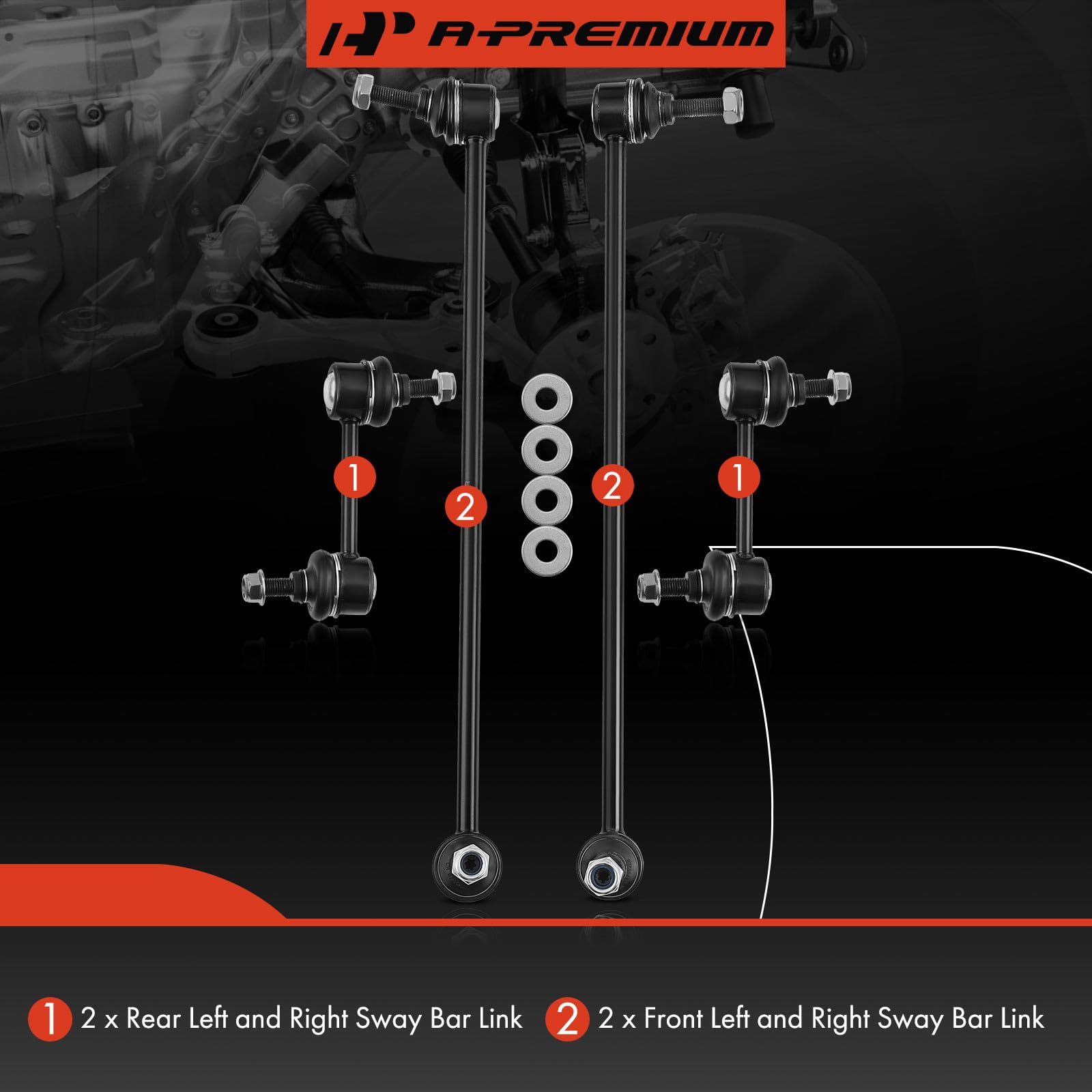 A-PREMIUM

1

2

2

1

1 2 x Rear Left and Right Sway Bar Link 2 2 x Front Left and Right Sway Bar Link