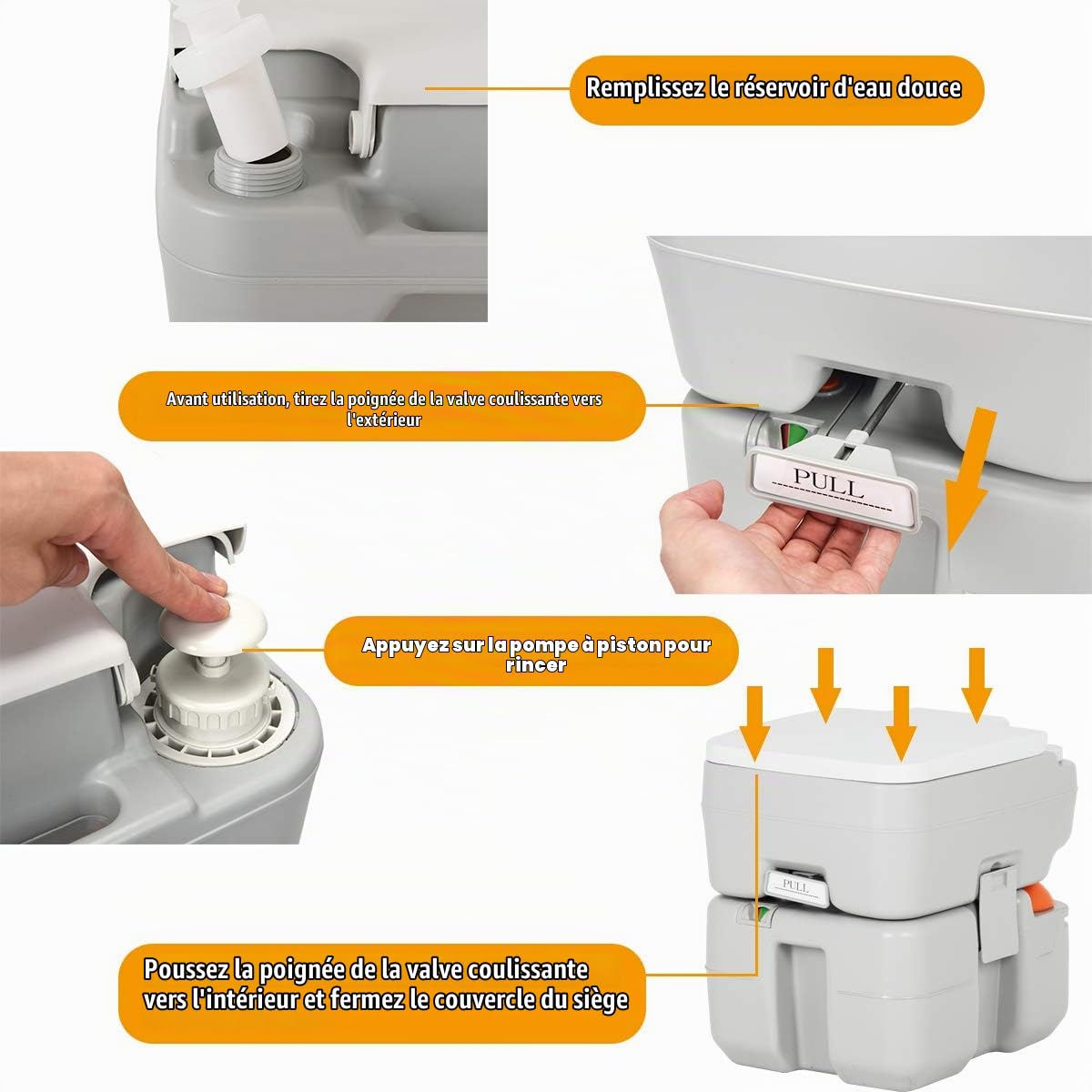 Remplissez le réservoir d'eau douce

Avant utilisation, tirez la poignée de la valve coulissante vers l'extérieur

PULL

Appuyez sur la pompe à piston pour rincer

PULL

Poussez la poignée de la valve coulissante vers l'intérieur et fermez le couvercle du siège