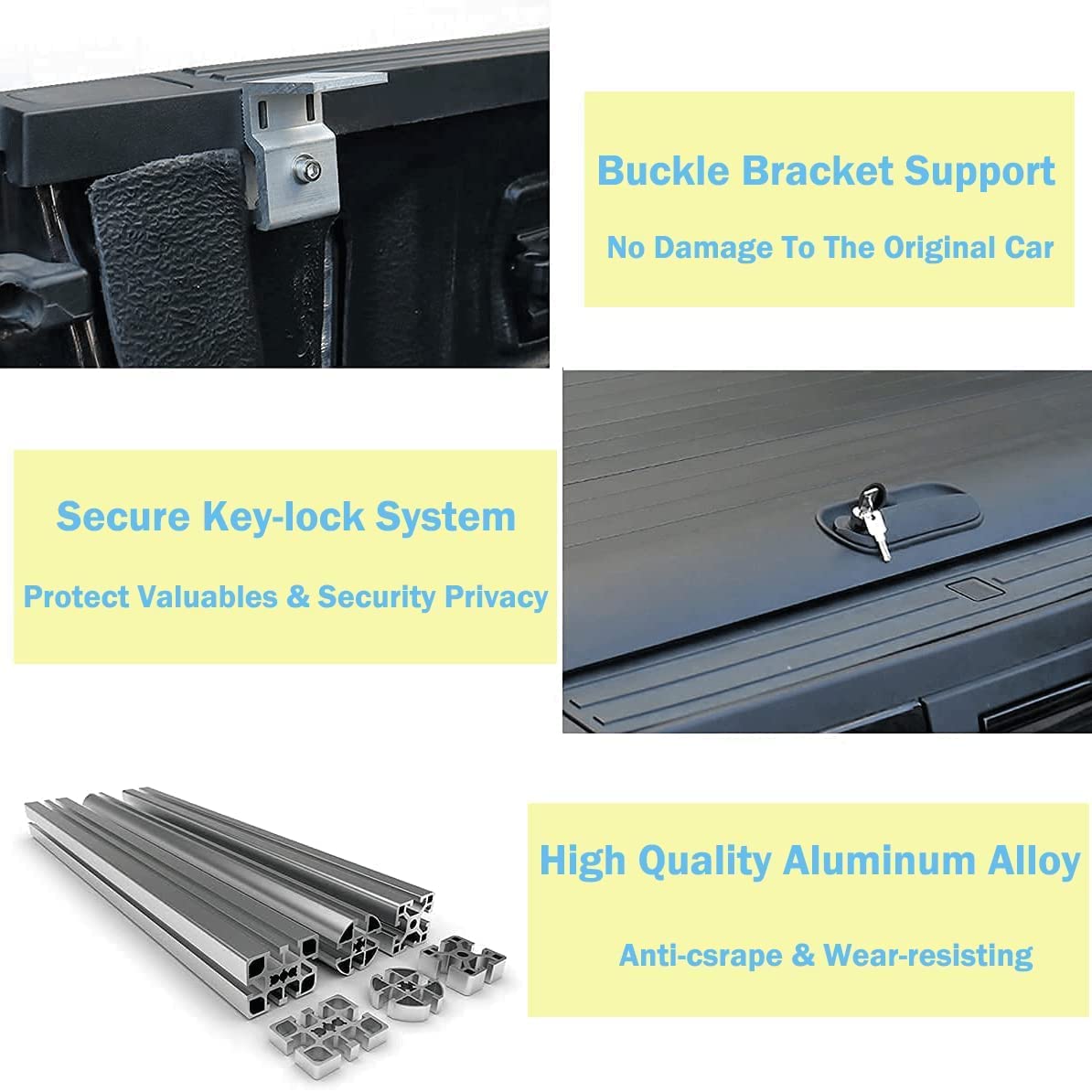 Buckle Bracket Support

No Damage To The Original Car

Secure Key-lock System

Protect Valuables & Security Privacy

High Quality Aluminum Alloy

Anti-csrape & Wear-resisting