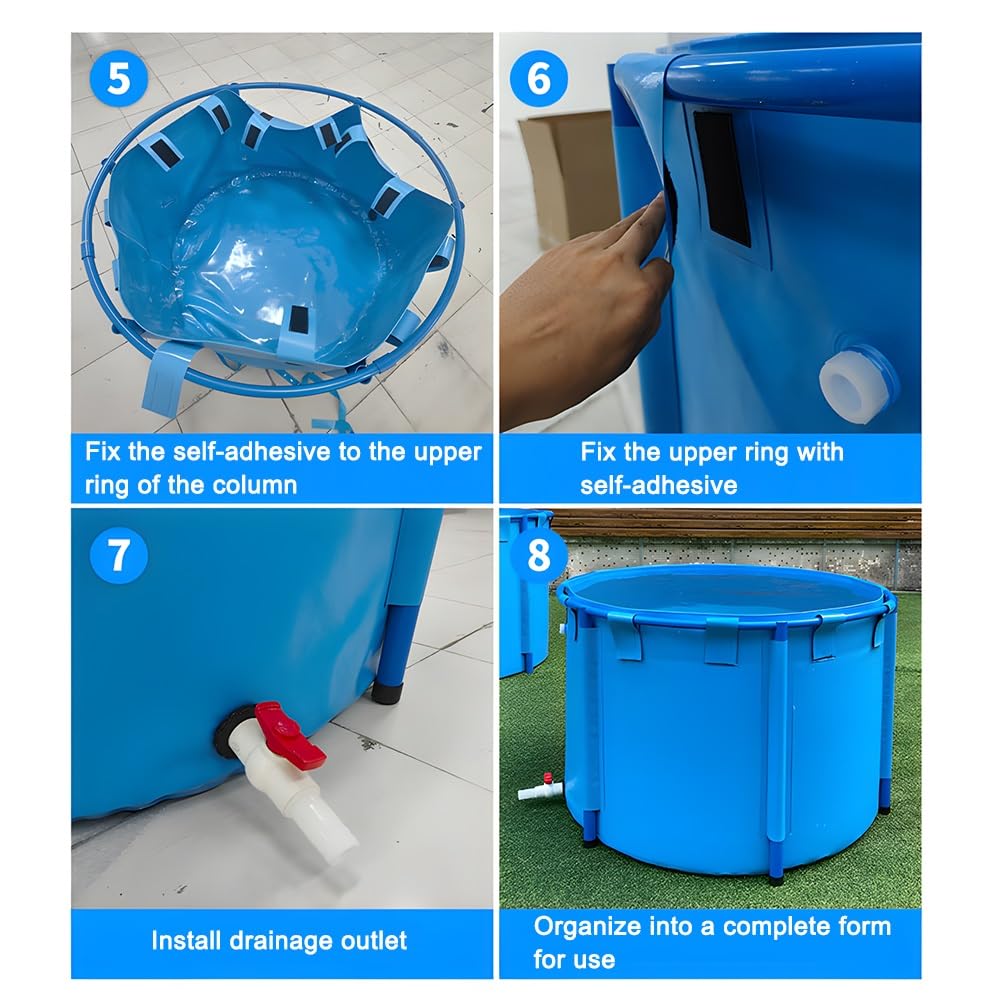 5

Fix the self-adhesive to the upper ring of the column

6

Fix the upper ring with self-adhesive

7

Install drainage outlet

8

Organize into a complete form for use