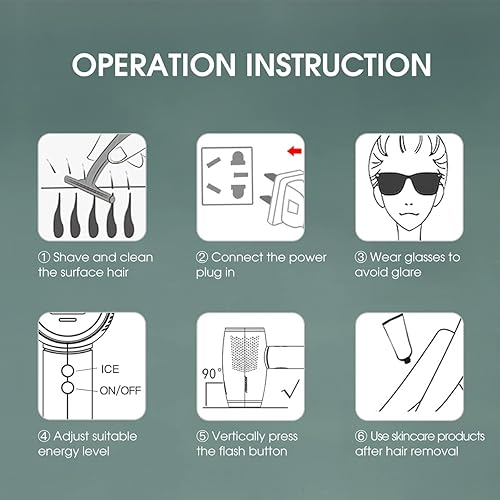 OPERATION INSTRUCTION

① Shave and clean the surface hair

② Connect the power plug in

③ Wear glasses to avoid glare

ICE
ON/OFF

④ Adjust suitable energy level

90°

⑤ Vertically press the flash button

⑥ Use skincare products after hair removal