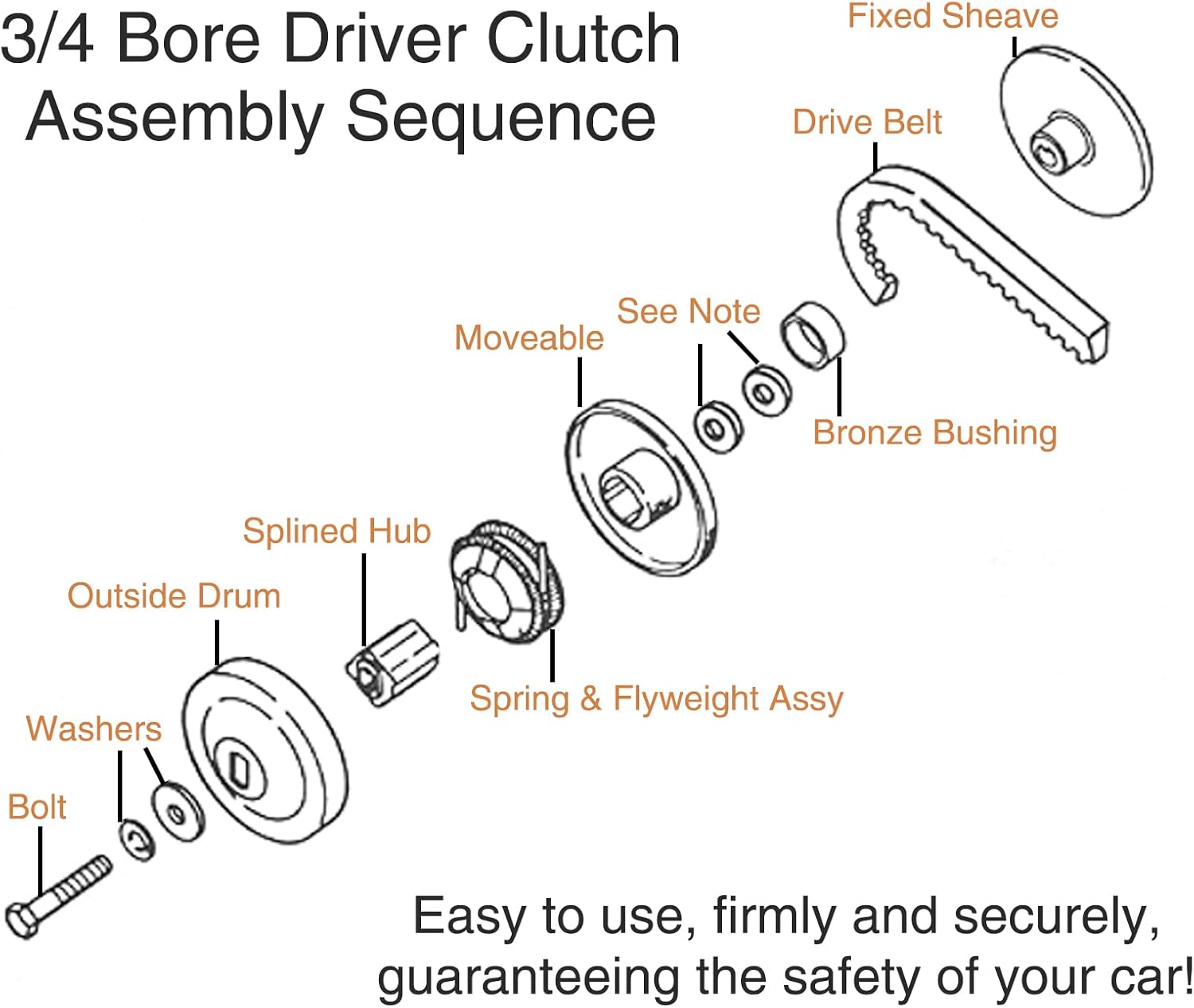 3/4 Bore Driver Clutch Assembly Sequence

Fixed Sheave

Drive Belt

See Note

Moveable

Bronze Bushing

Splined Hub

Outside Drum

Spring & Flyweight Assy

Washers

Bolt

Easy to use, firmly and securely, guaranteeing the safety of your car!