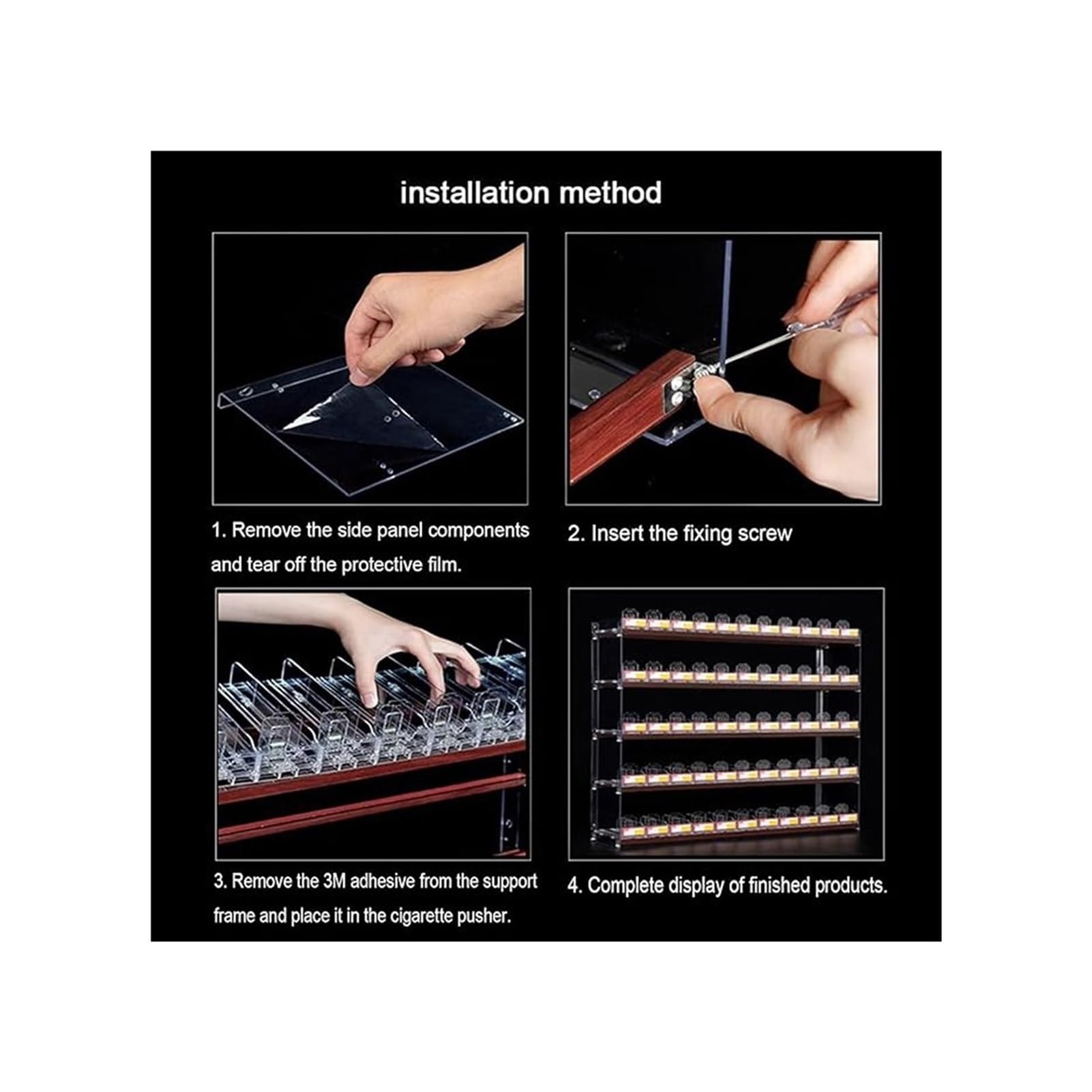 installation method

1. Remove the side panel components and tear off the protective film.

2. Insert the fixing screw

3. Remove the 3M adhesive from the support frame and place it in the cigarette pusher.

4. Complete display of finished products.