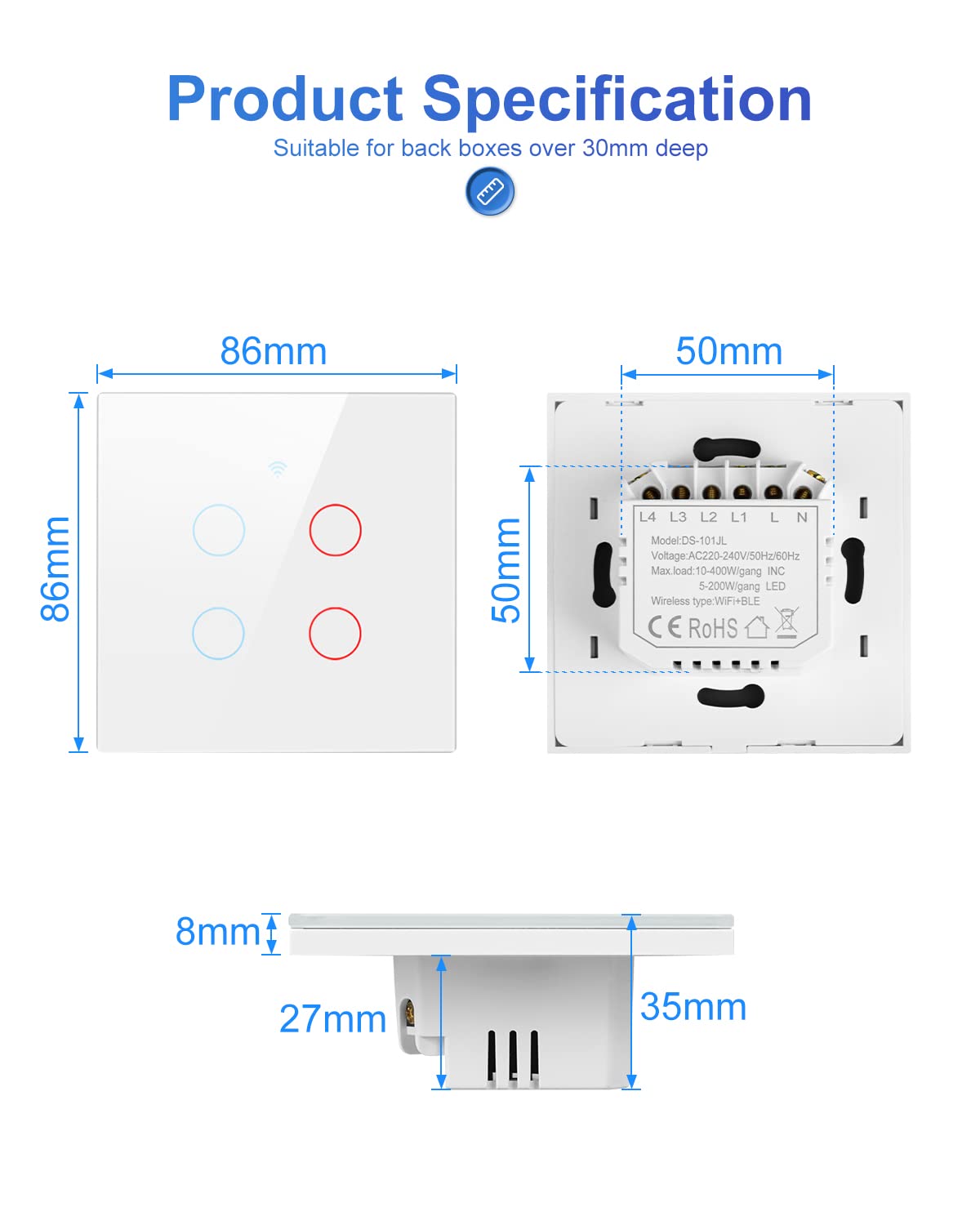 Product Specification

Suitable for back boxes over 30mm deep

86mm

86mm

50mm

50mm

L4 L3 L2 L1 L N

Model:DS-101JL
Voltage:AC220-240V/50Hz/60Hz
Max.load:10-400W/gang INC
5-200W/gang LED
Wireless type:WiFi+BLE

CE RoHS

8mm

27mm

35mm