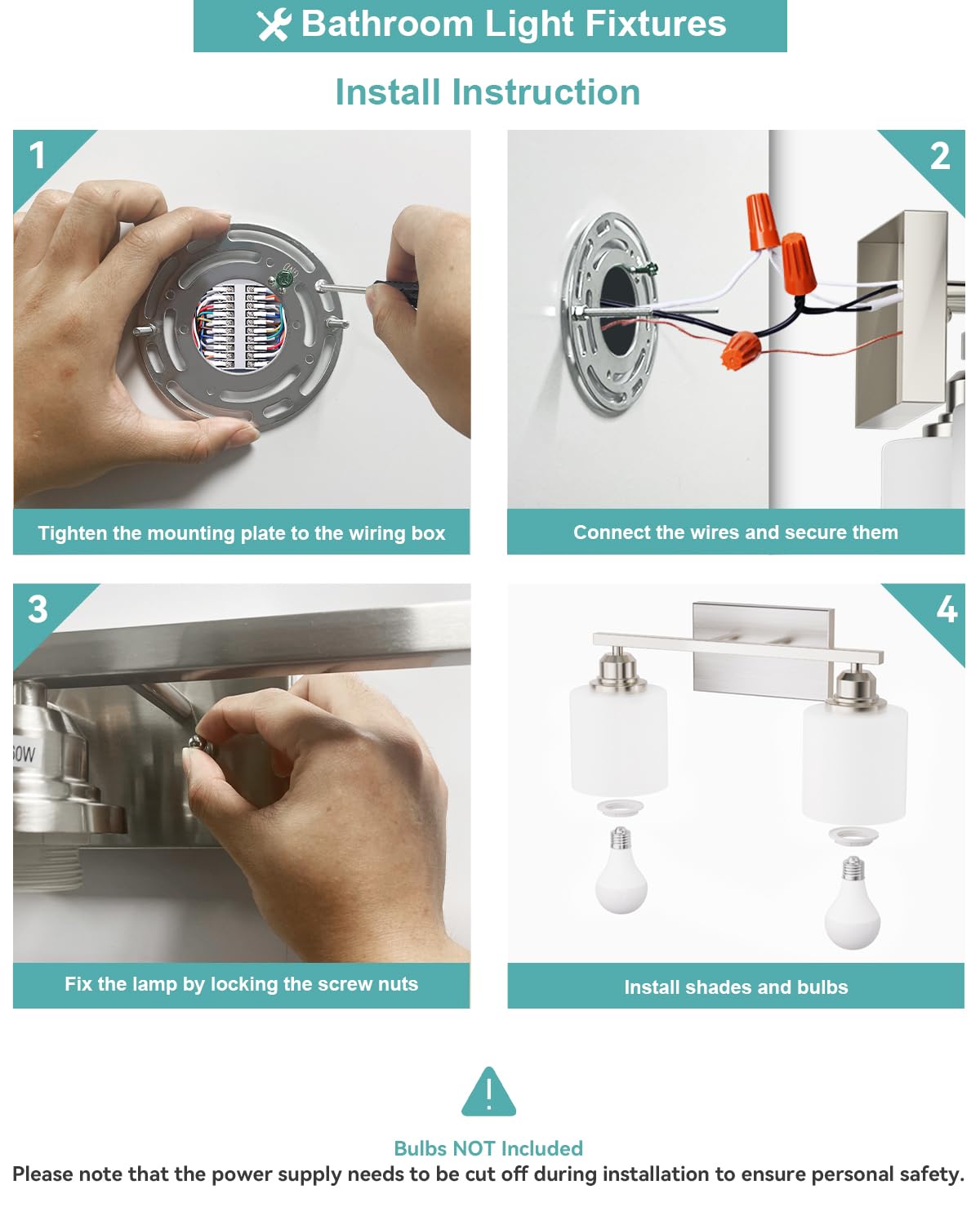 Bathroom Light Fixtures

Install Instruction

1

Tighten the mounting plate to the wiring box

2

Connect the wires and secure them

3

0W

Fix the lamp by locking the screw nuts

4

Install shades and bulbs

!

Bulbs NOT Included

Please note that the power supply needs to be cut off during installation to ensure personal safety.