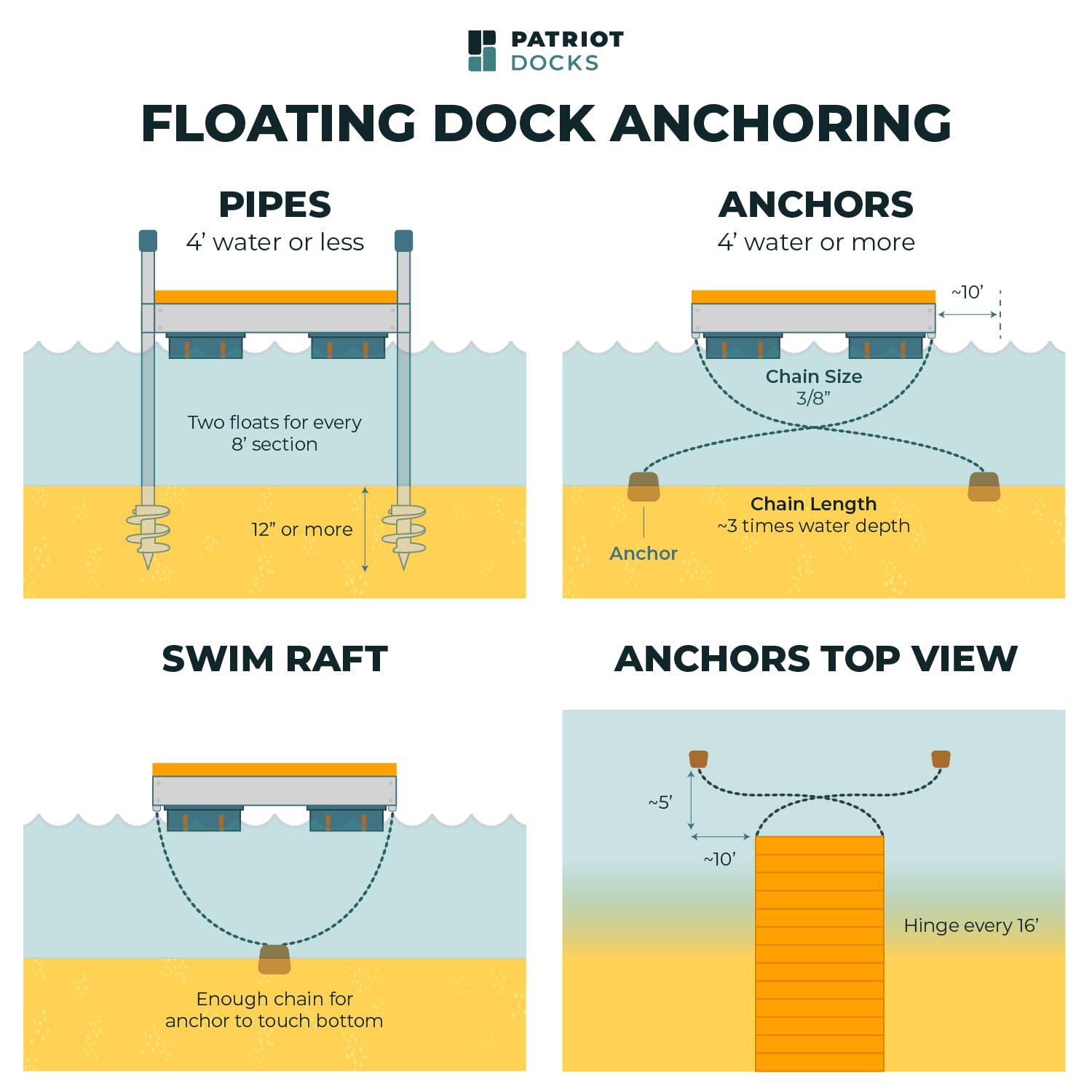 PATRIOT DOCKS

FLOATING DOCK ANCHORING

PIPES
4' water or less

Two floats for every 8' section

12" or more

ANCHORS
4' water or more

~10'

Chain Size
3/8"

Chain Length
~3 times water depth

Anchor

SWIM RAFT

Enough chain for anchor to touch bottom

ANCHORS TOP VIEW

~5'

~10'

Hinge every 16'