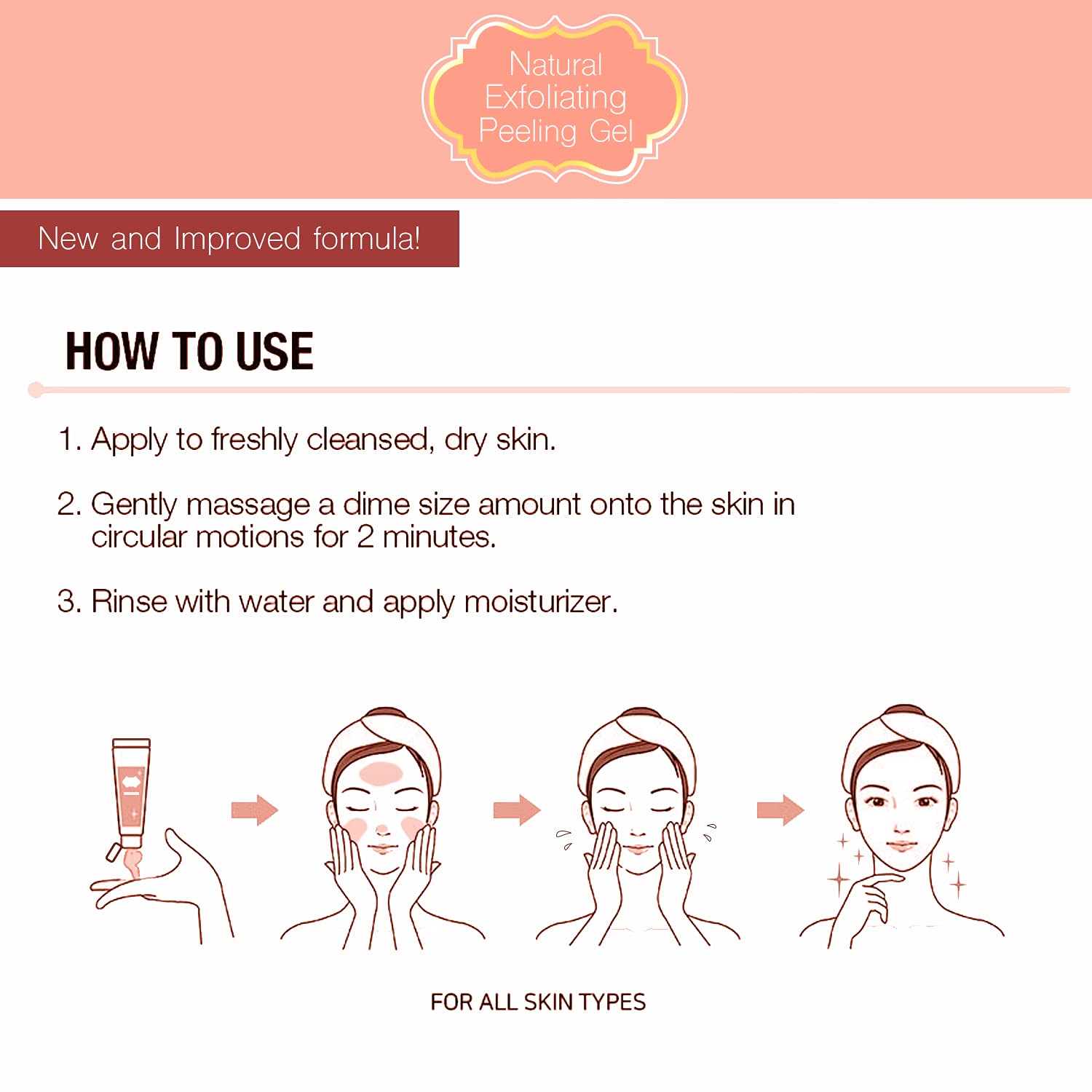 Natural Exfoliating Peeling Gel

New and Improved formula!

HOW TO USE

1. Apply to freshly cleansed, dry skin.

2. Gently massage a dime size amount onto the skin in circular motions for 2 minutes.

3. Rinse with water and apply moisturizer.

FOR ALL SKIN TYPES