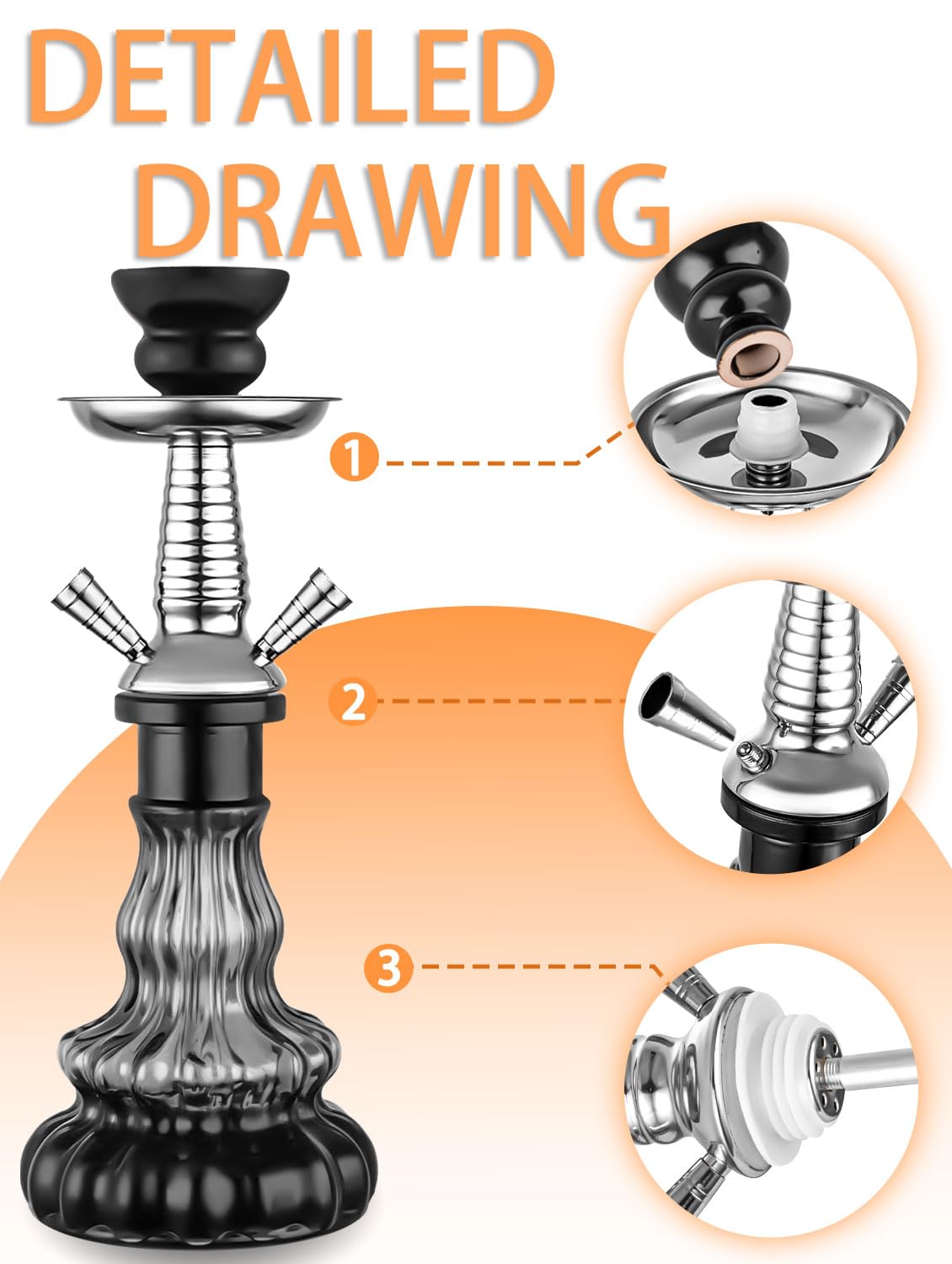 DETAILED DRAWING

1

2

3