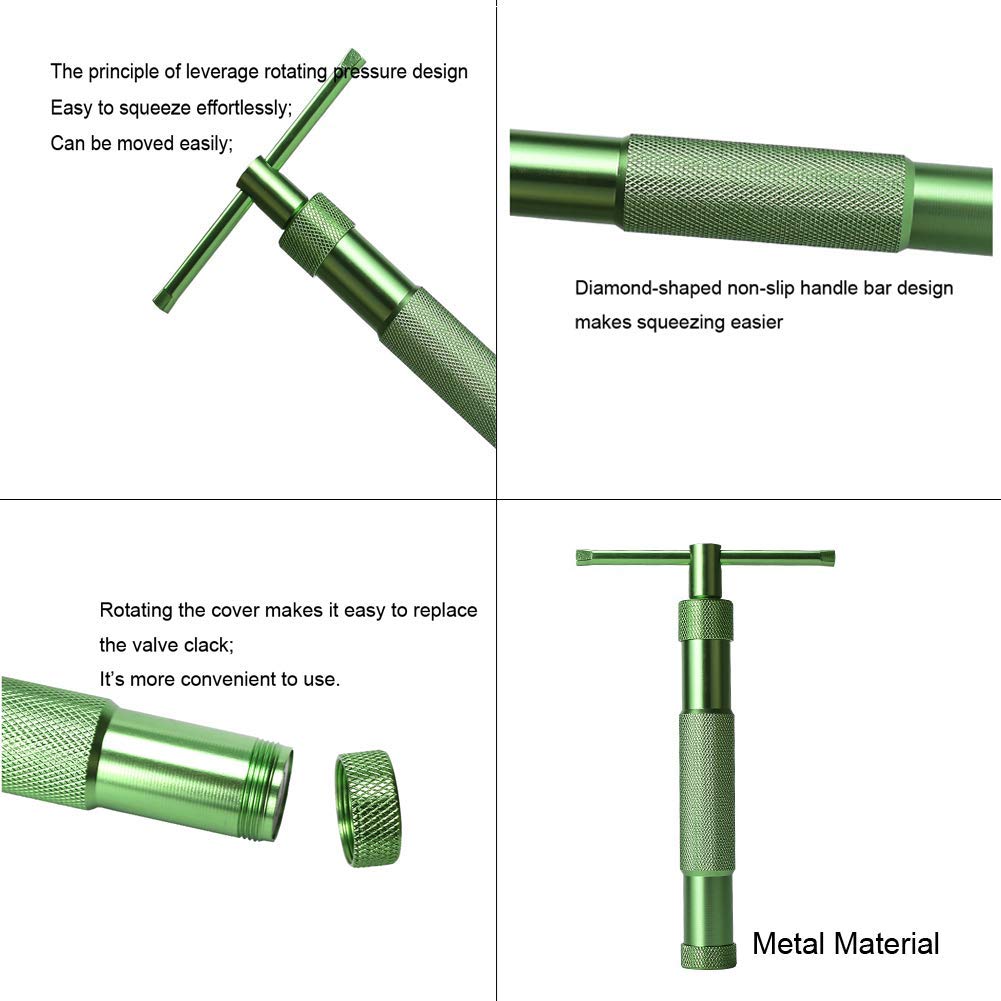 The principle of leverage rotating pressure design
Easy to squeeze effortlessly;
Can be moved easily;

Diamond-shaped non-slip handle bar design
makes squeezing easier

Rotating the cover makes it easy to replace
the valve clack;
It's more convenient to use.

Metal Material