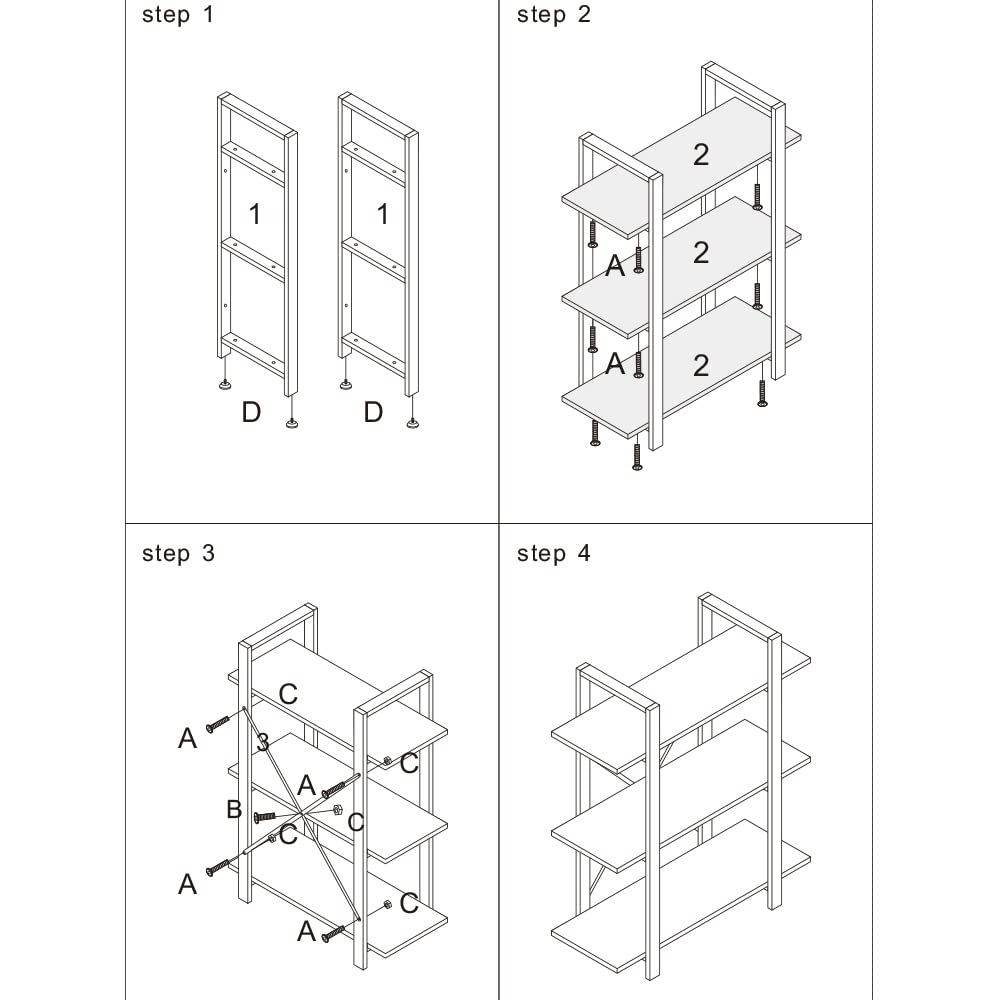 step 1

1 1

D D

step 2

2

A 2

A 2

step 3

C

A 3 C

A

B C

C

A

C

A

step 4