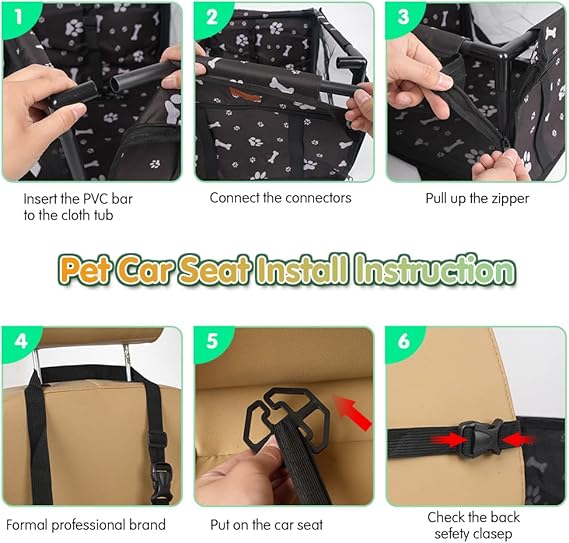 1

Insert the PVC bar to the cloth tub

2

Connect the connectors

3

Pull up the zipper

Pet Car Seat Install Instruction

4

Formal professional brand

5

Put on the car seat

6

Check the back sefety clasep