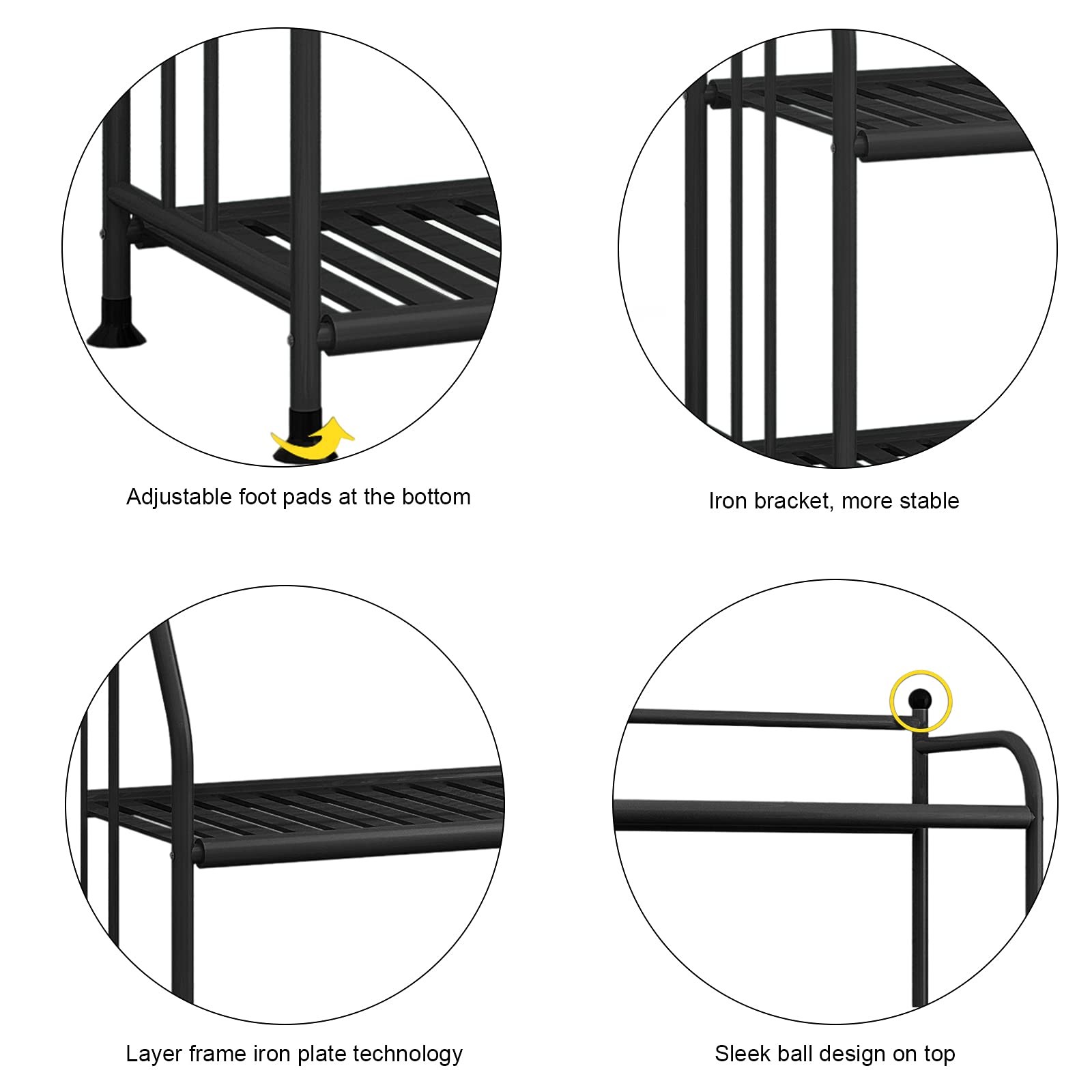 Adjustable foot pads at the bottom

Iron bracket, more stable

Layer frame iron plate technology

Sleek ball design on top