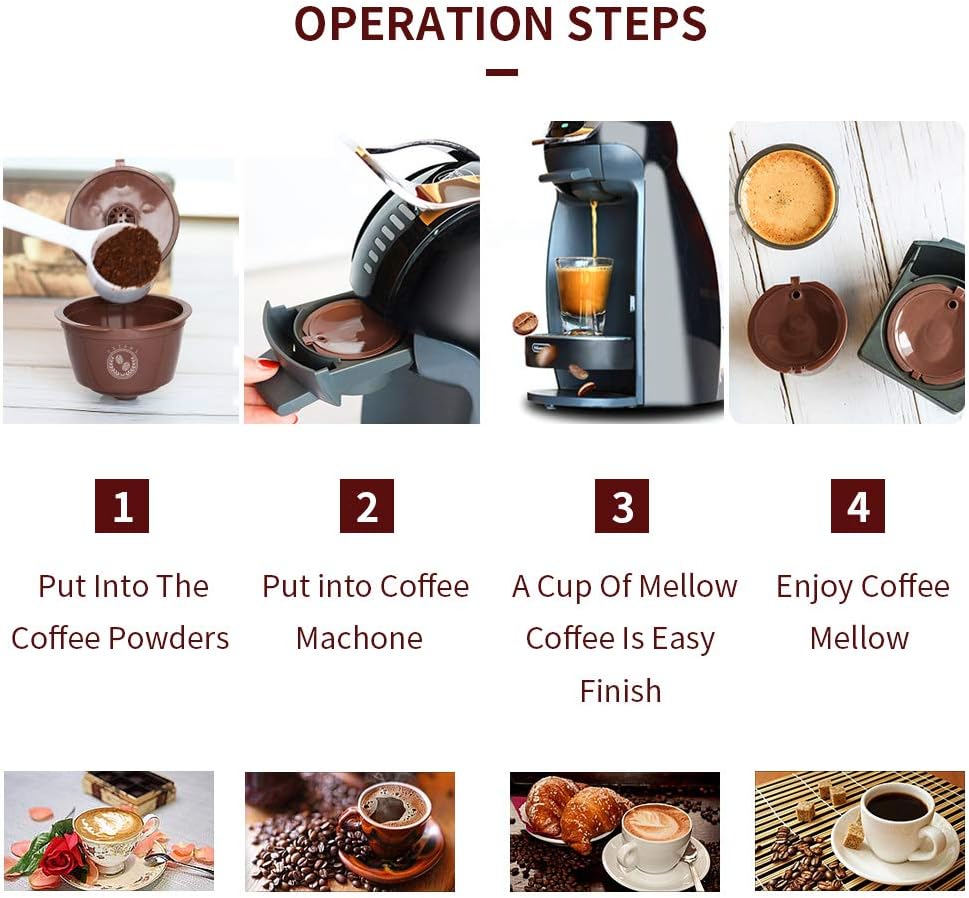 OPERATION STEPS

1

Put Into The Coffee Powders

2

Put into Coffee Machone

3

A Cup Of Mellow Coffee Is Easy Finish

4

Enjoy Coffee Mellow