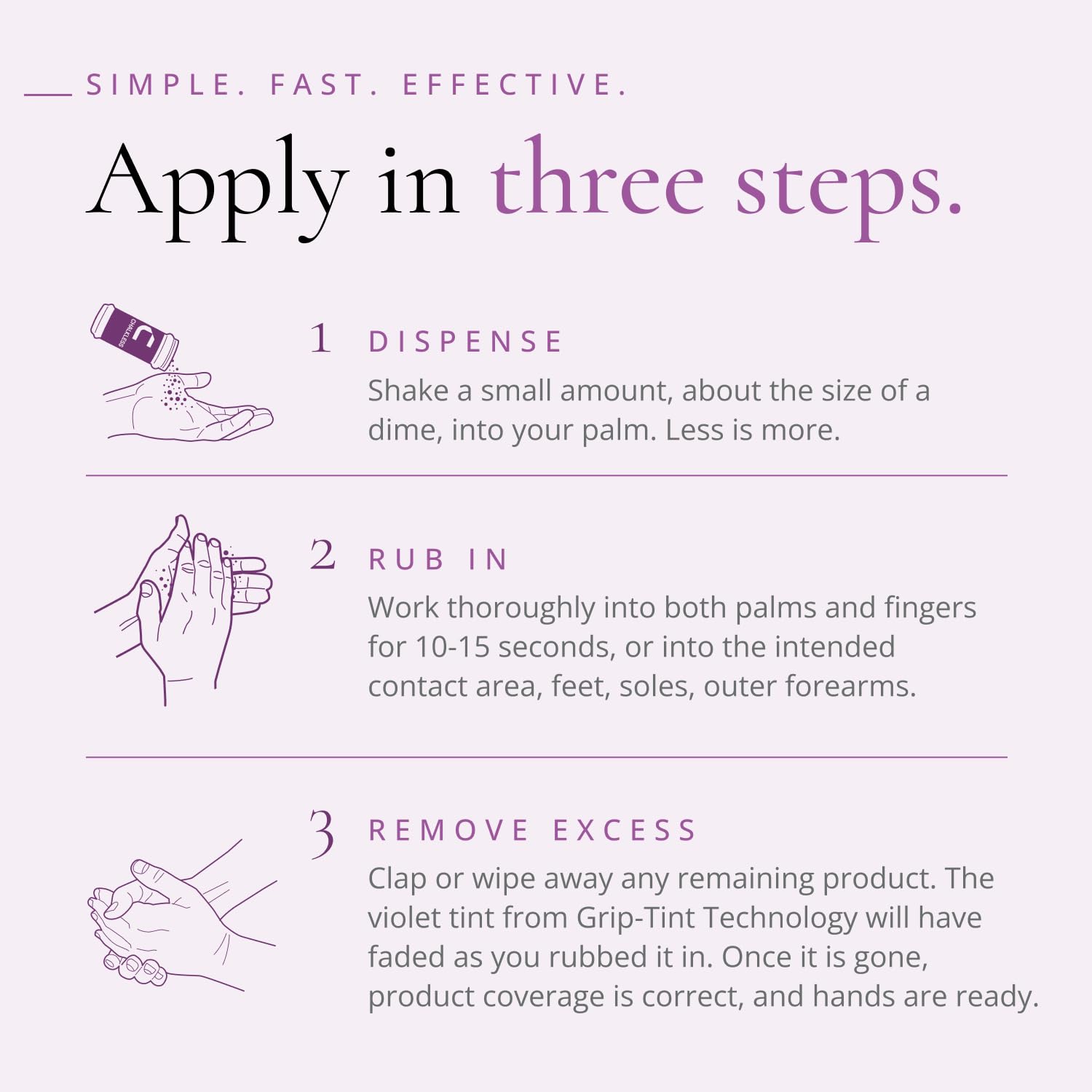 SIMPLE. FAST. EFFECTIVE.

Apply in three steps.

CHALKLESS

1 DISPENSE

Shake a small amount, about the size of a dime, into your palm. Less is more.

2 RUB IN

Work thoroughly into both palms and fingers for 10-15 seconds, or into the intended contact area, feet, soles, outer forearms.

3 REMOVE EXCESS

Clap or wipe away any remaining product. The violet tint from Grip-Tint Technology will have faded as you rubbed it in. Once it is gone, product coverage is correct, and hands are ready.