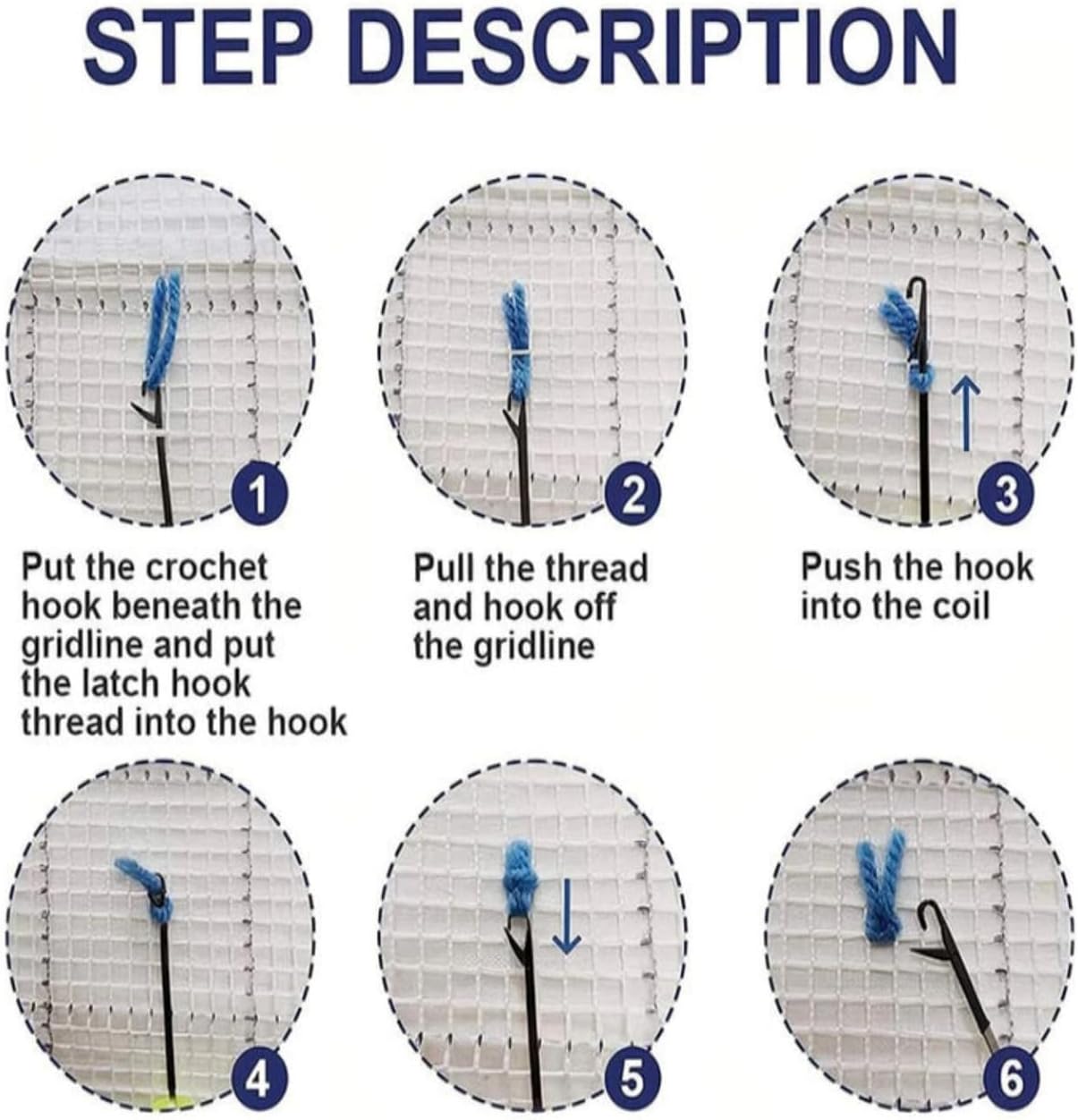 STEP DESCRIPTION

1

Put the crochet hook beneath the gridline and put the latch hook thread into the hook

2

Pull the thread and hook off the gridline

3

Push the hook into the coil

4

5

6