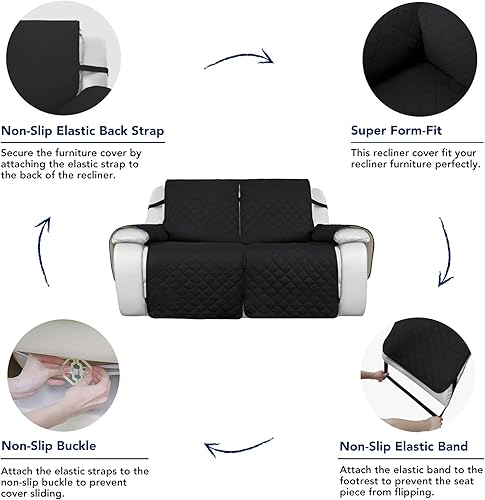 Non-Slip Elastic Back Strap

Secure the furniture cover by attaching the elastic strap to the back of the recliner.

Super Form-Fit

This recliner cover fit your recliner furniture perfectly.

Non-Slip Buckle

Attach the elastic straps to the non-slip buckle to prevent cover sliding.

Non-Slip Elastic Band

Attach the elastic band to the footrest to prevent the seat piece from flipping.