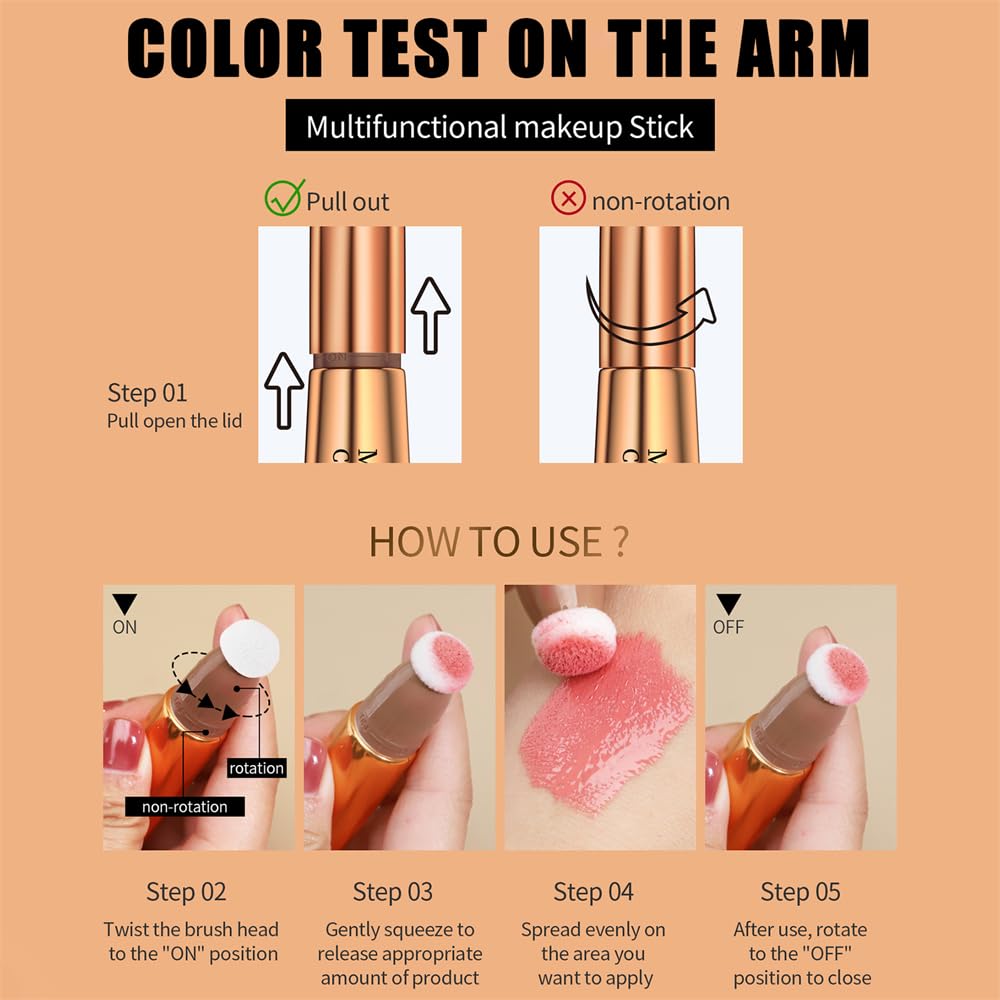 COLOR TEST ON THE ARM

Multifunctional makeup Stick

Pull out

non-rotation

Step 01
Pull open the lid

HOW TO USE ?

ON

rotation

non-rotation

OFF

Step 02
Twist the brush head to the "ON" position

Step 03
Gently squeeze to release appropriate amount of product

Step 04
Spread evenly on the area you want to apply

Step 05
After use, rotate to the "OFF" position to close