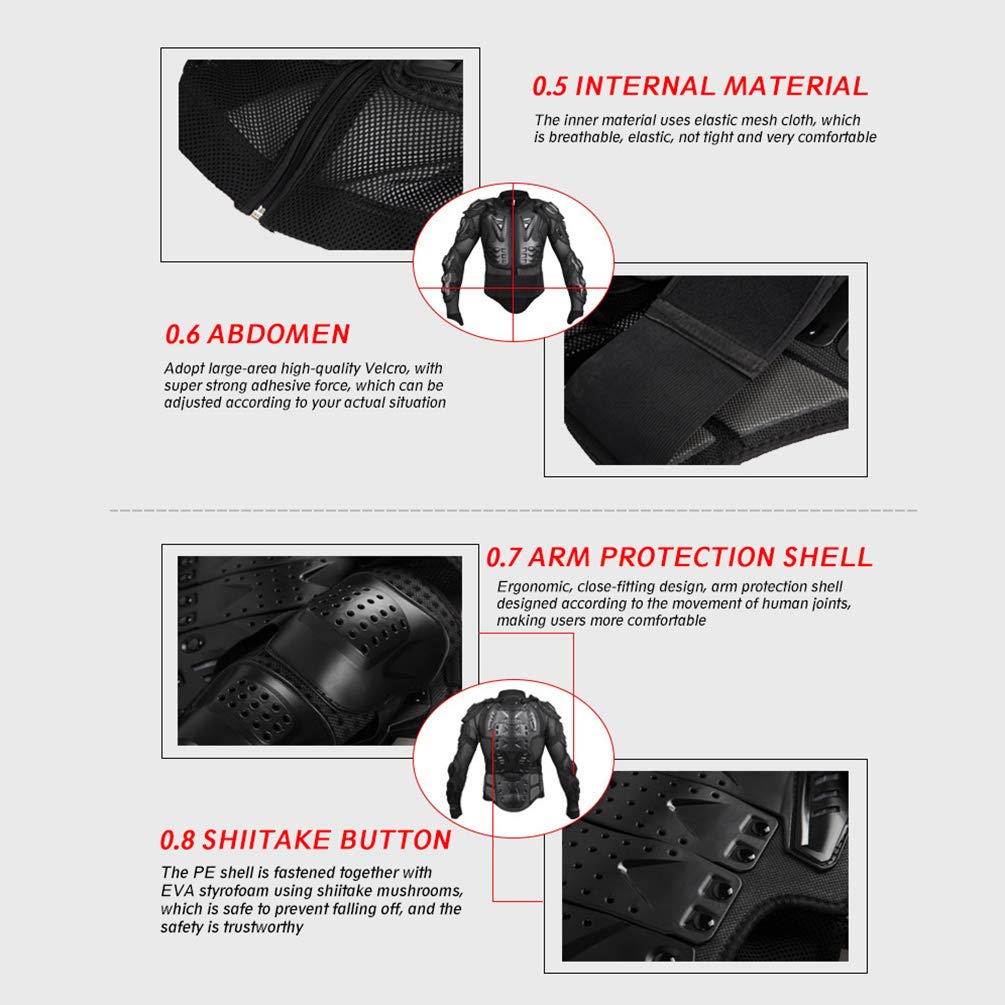 0.5 INTERNAL MATERIAL

The inner material uses elastic mesh cloth, which is breathable, elastic, not tight and very comfortable

0.6 ABDOMEN

Adopt large-area high-quality Velcro, with super strong adhesive force, which can be adjusted according to your actual situation

0.7 ARM PROTECTION SHELL

Ergonomic, close-fitting design, arm protection shell designed according to the movement of human joints, making users more comfortable

0.8 SHIITAKE BUTTON

The PE shell is fastened together with EVA styrofoam using shiitake mushrooms, which is safe to prevent falling off, and the safety is trustworthy