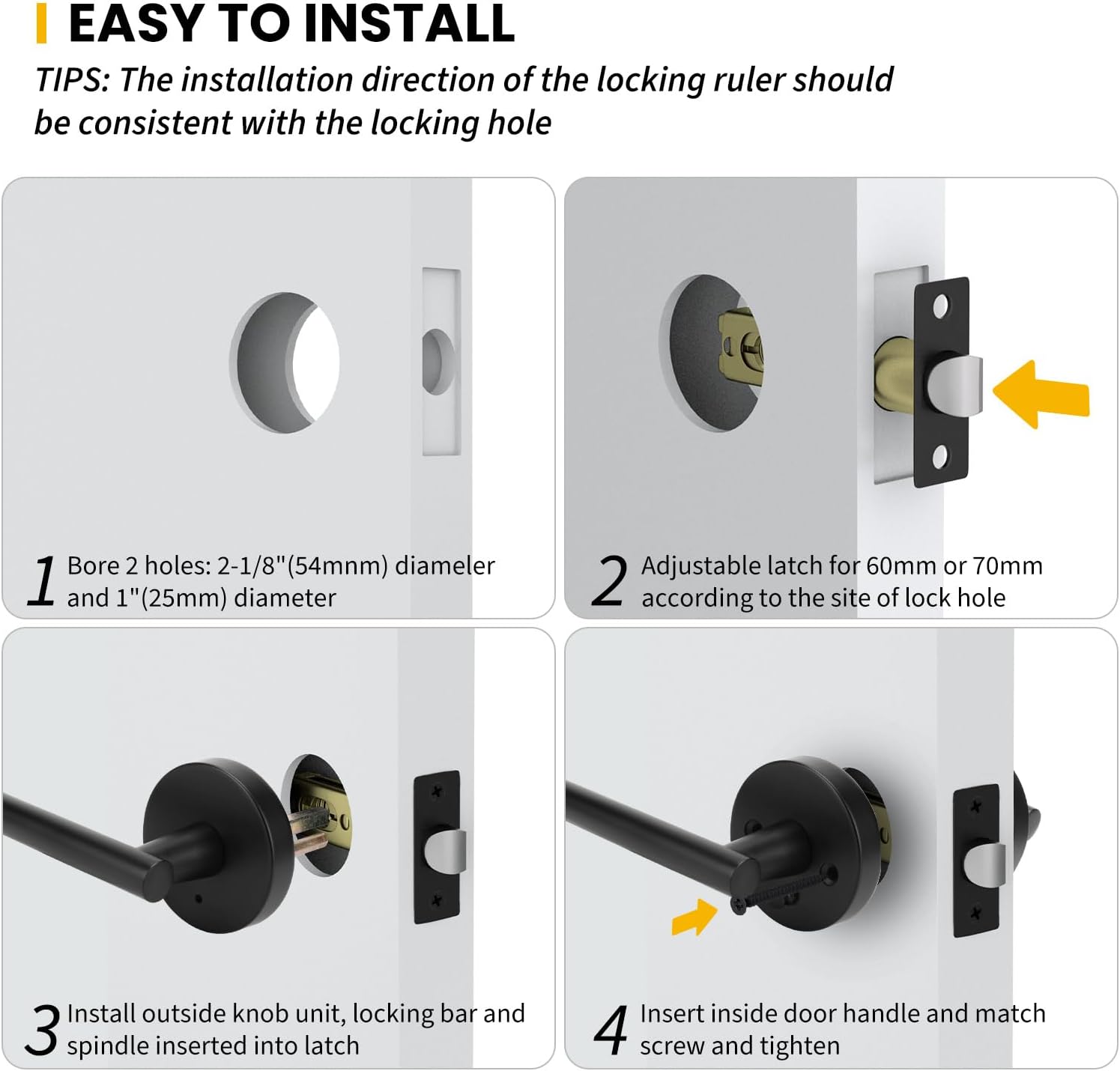 EASY TO INSTALL

TIPS: The installation direction of the locking ruler should be consistent with the locking hole

1 Bore 2 holes: 2-1/8"(54mnm) diameler and 1"(25mm) diameter

2 Adjustable latch for 60mm or 70mm according to the site of lock hole

3 Install outside knob unit, locking bar and spindle inserted into latch

4 Insert inside door handle and match screw and tighten