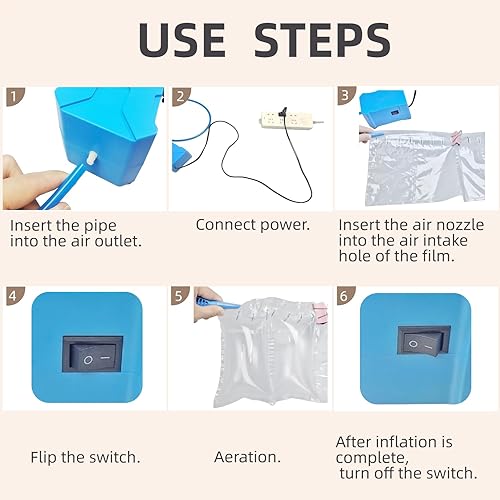 USE STEPS

1

Insert the pipe into the air outlet.

2

Connect power.

3

Insert the air nozzle into the air intake hole of the film.

4

Flip the switch.

5

Aeration.

6

After inflation is complete, turn off the switch.