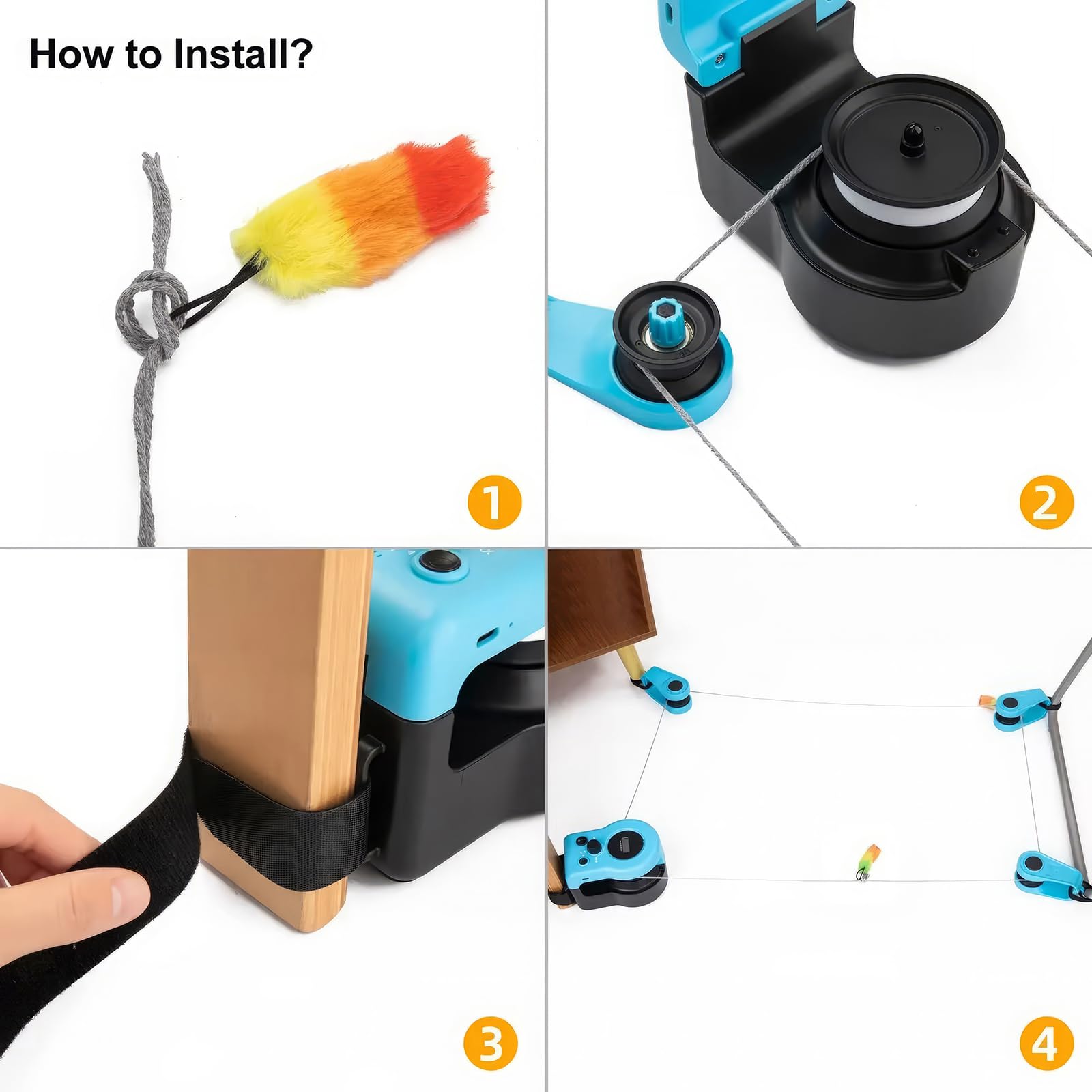 How to Install?

1

2

3

4