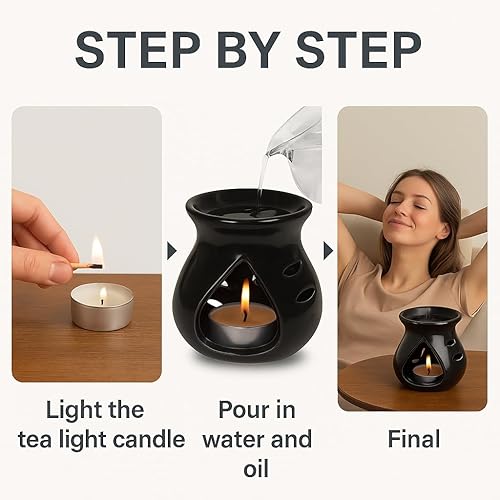 STEP BY STEP

Light the tea light candle

Pour in water and oil

Final