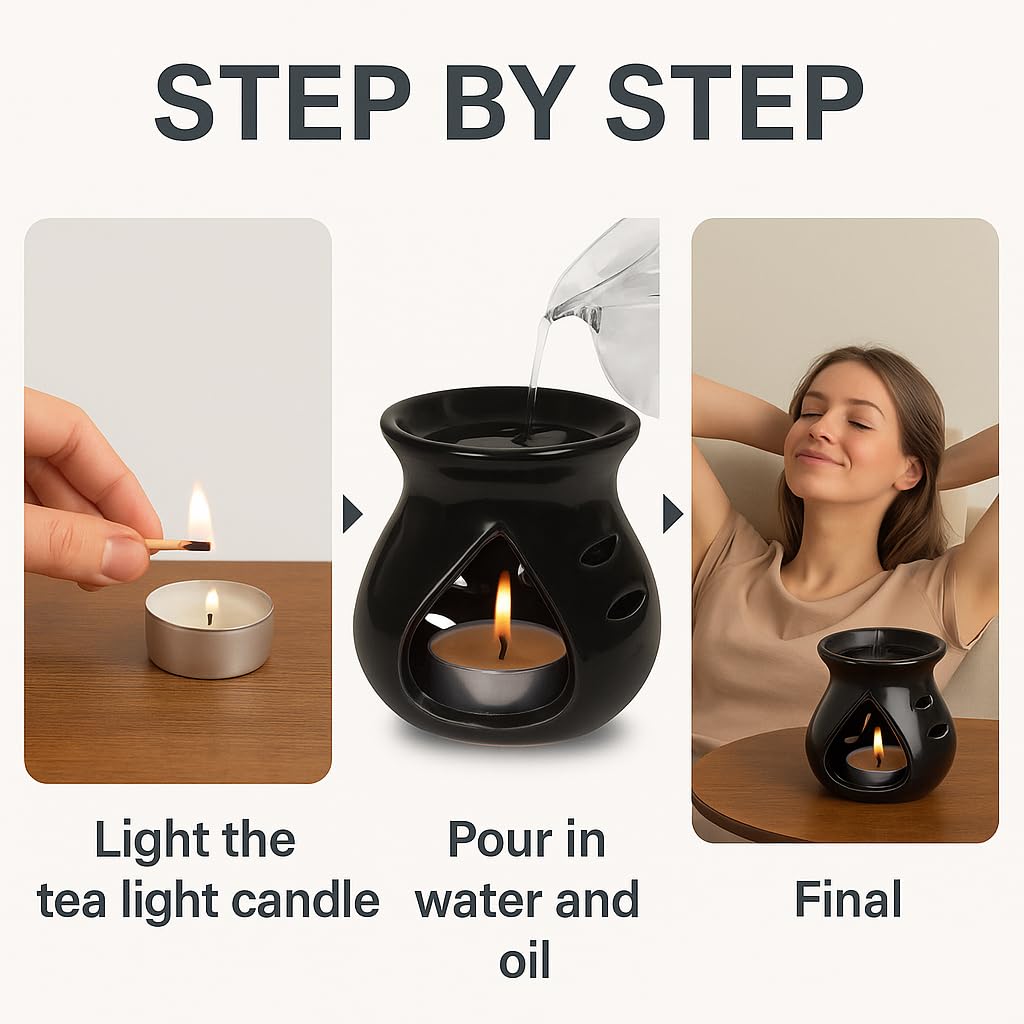 STEP BY STEP

Light the tea light candle

Pour in water and oil

Final