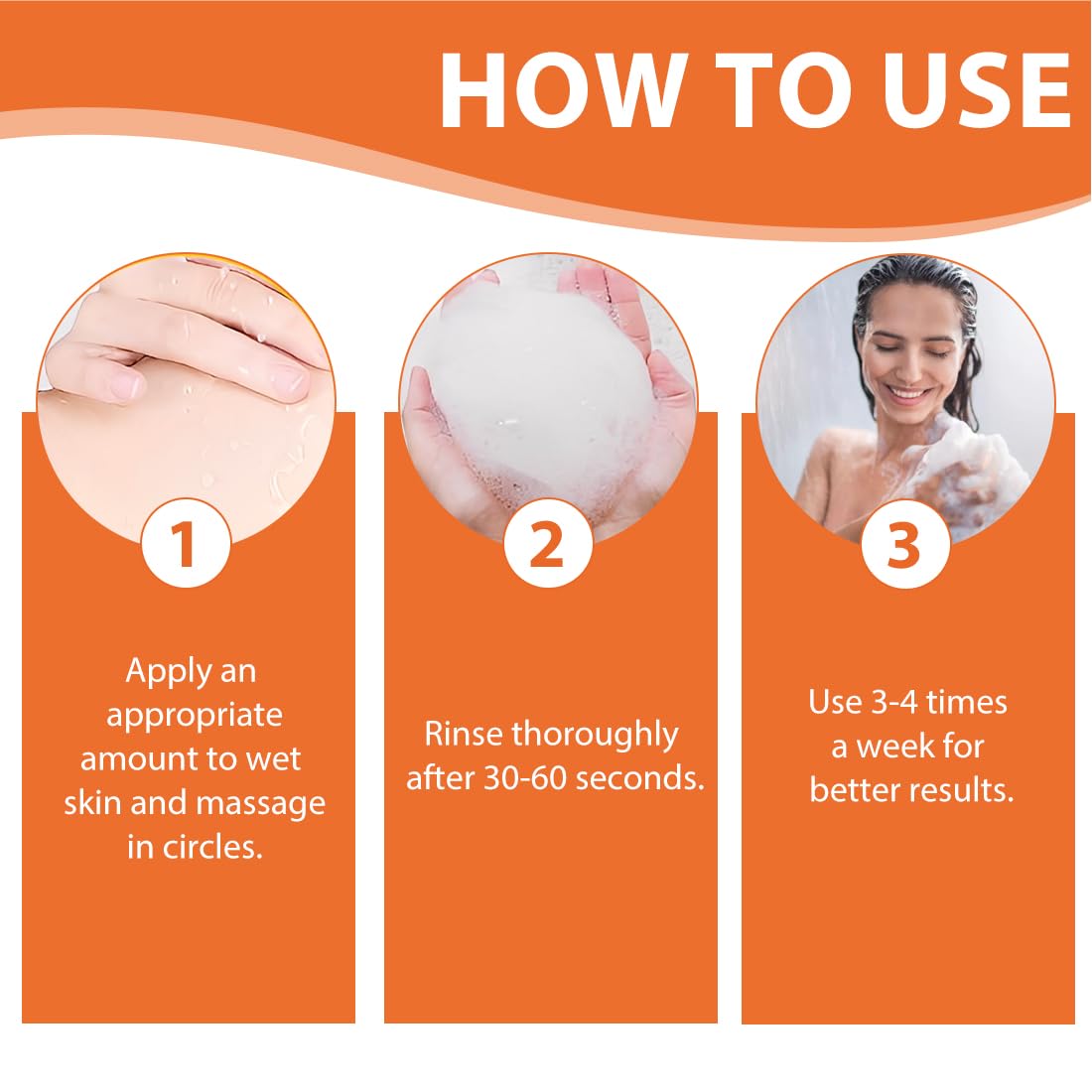 HOW TO USE

1

Apply an appropriate amount to wet skin and massage in circles.

2

Rinse thoroughly after 30-60 seconds.

3

Use 3-4 times a week for better results.