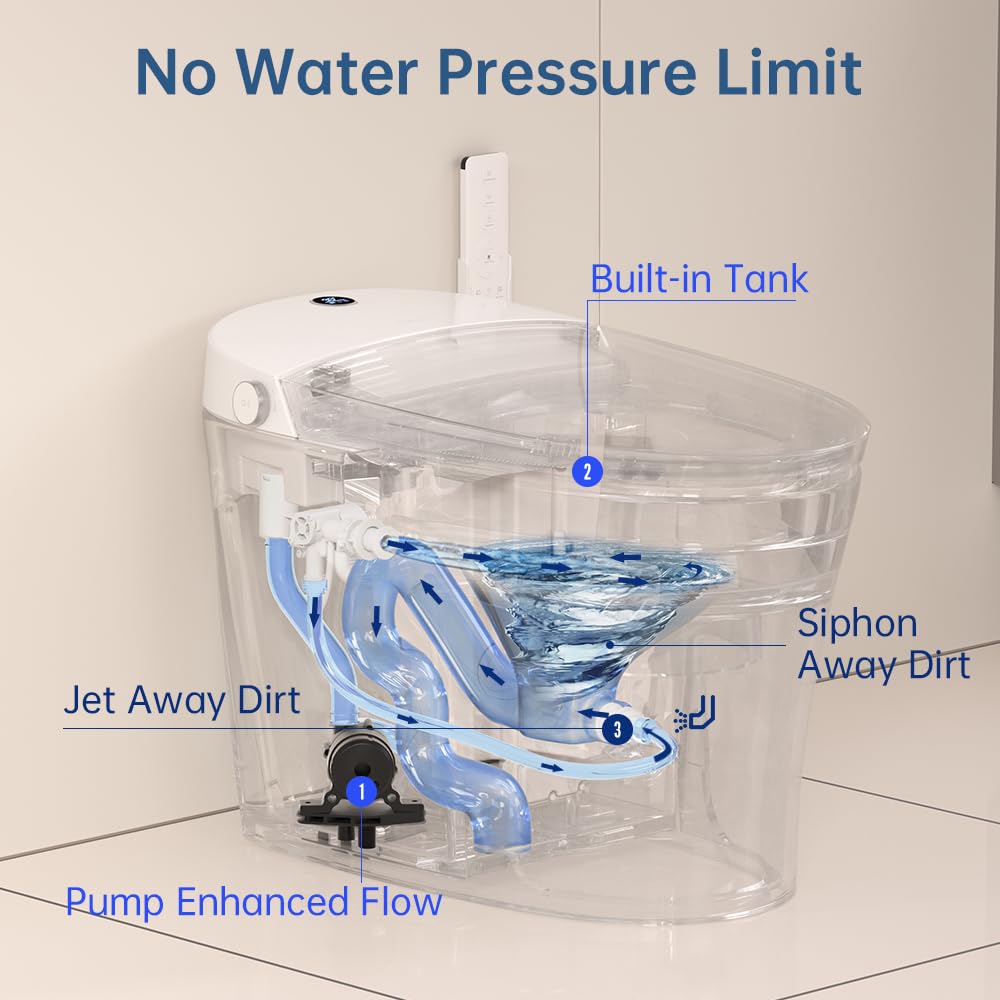 No Water Pressure Limit

Built-in Tank

2

Siphon Away Dirt

Jet Away Dirt

3

1

Pump Enhanced Flow