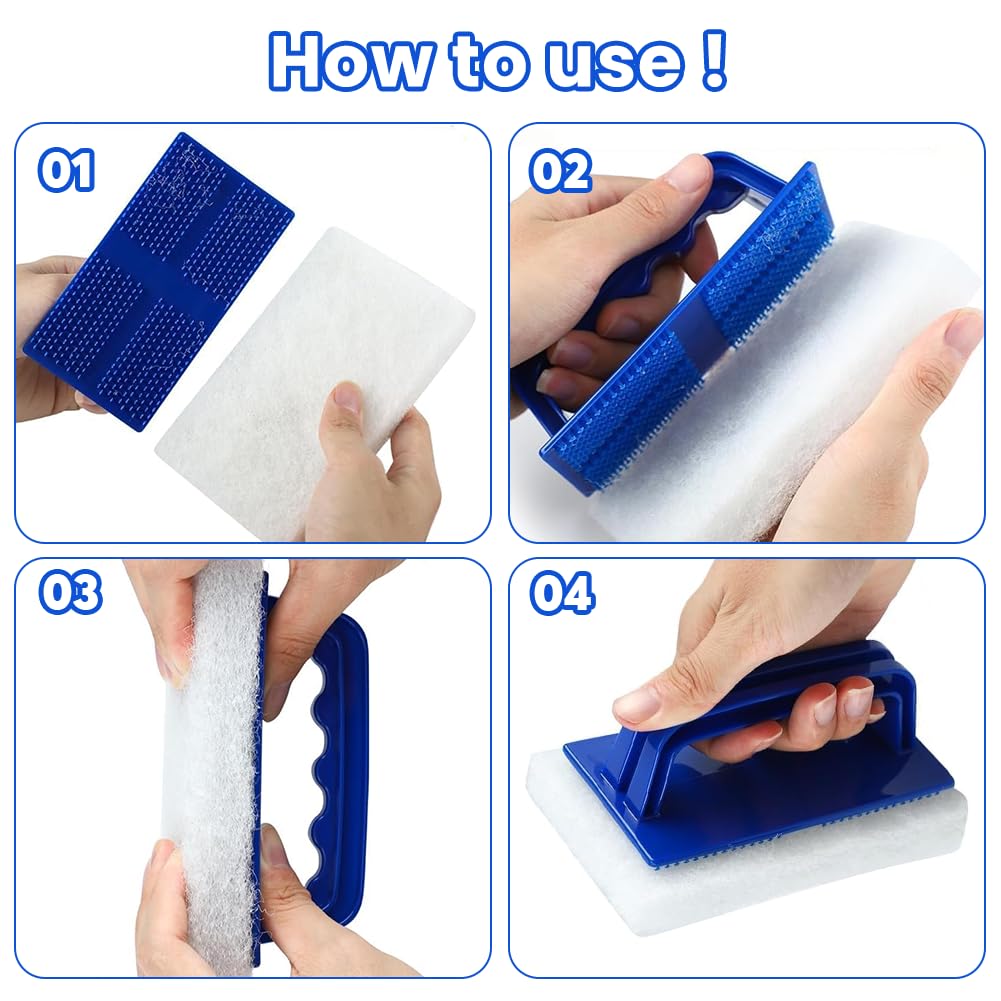 How to use !

01

02

03

04