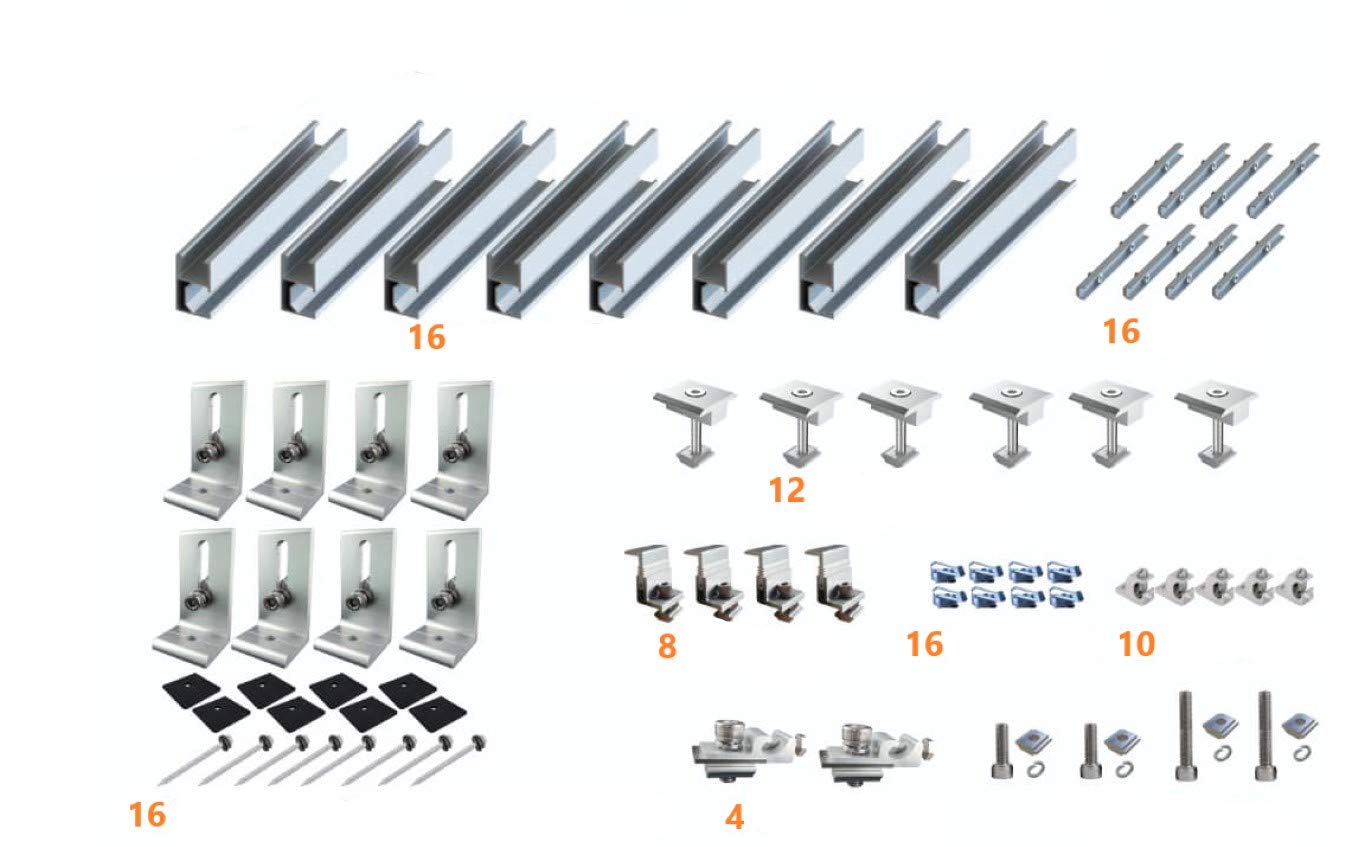 16

16

12

8

16

10

16

4