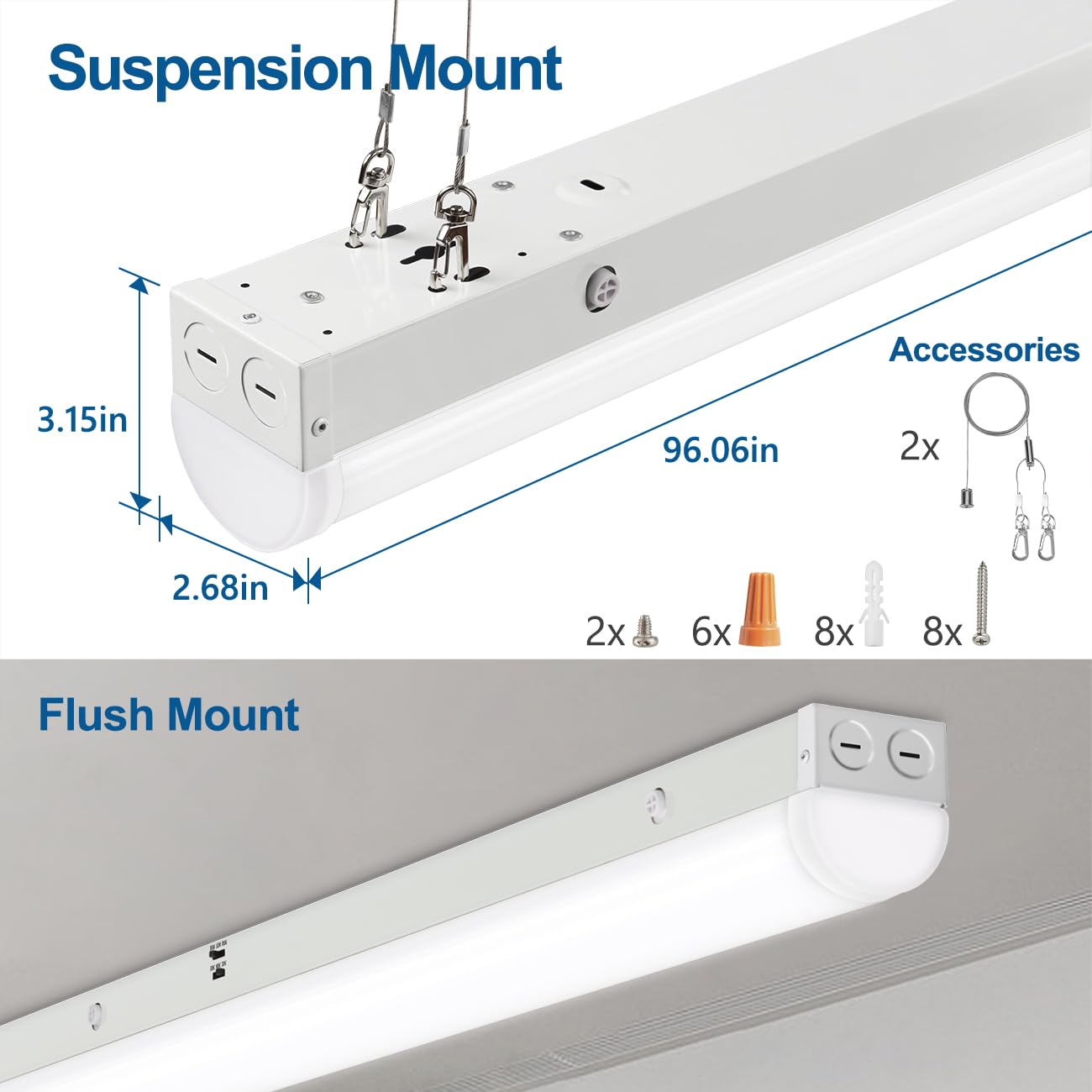 Suspension Mount

3.15in

2.68in

96.06in

Accessories

2x

2x

6x

8x

8x

Flush Mount