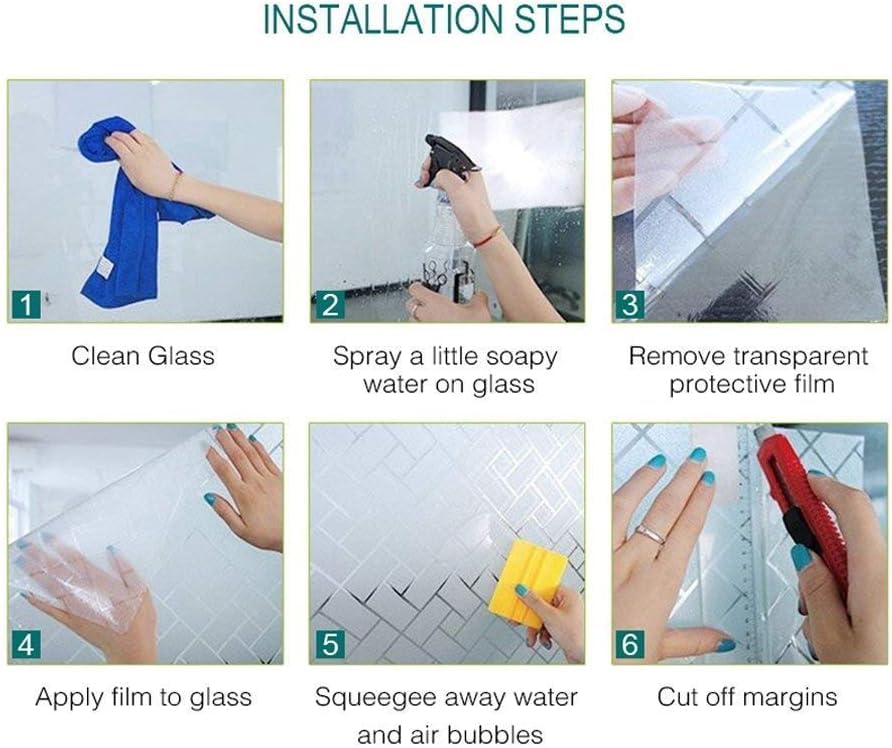 INSTALLATION STEPS

1

Clean Glass

2

Spray a little soapy water on glass

3

Remove transparent protective film

4

Apply film to glass

5

Squeegee away water and air bubbles

6

Cut off margins