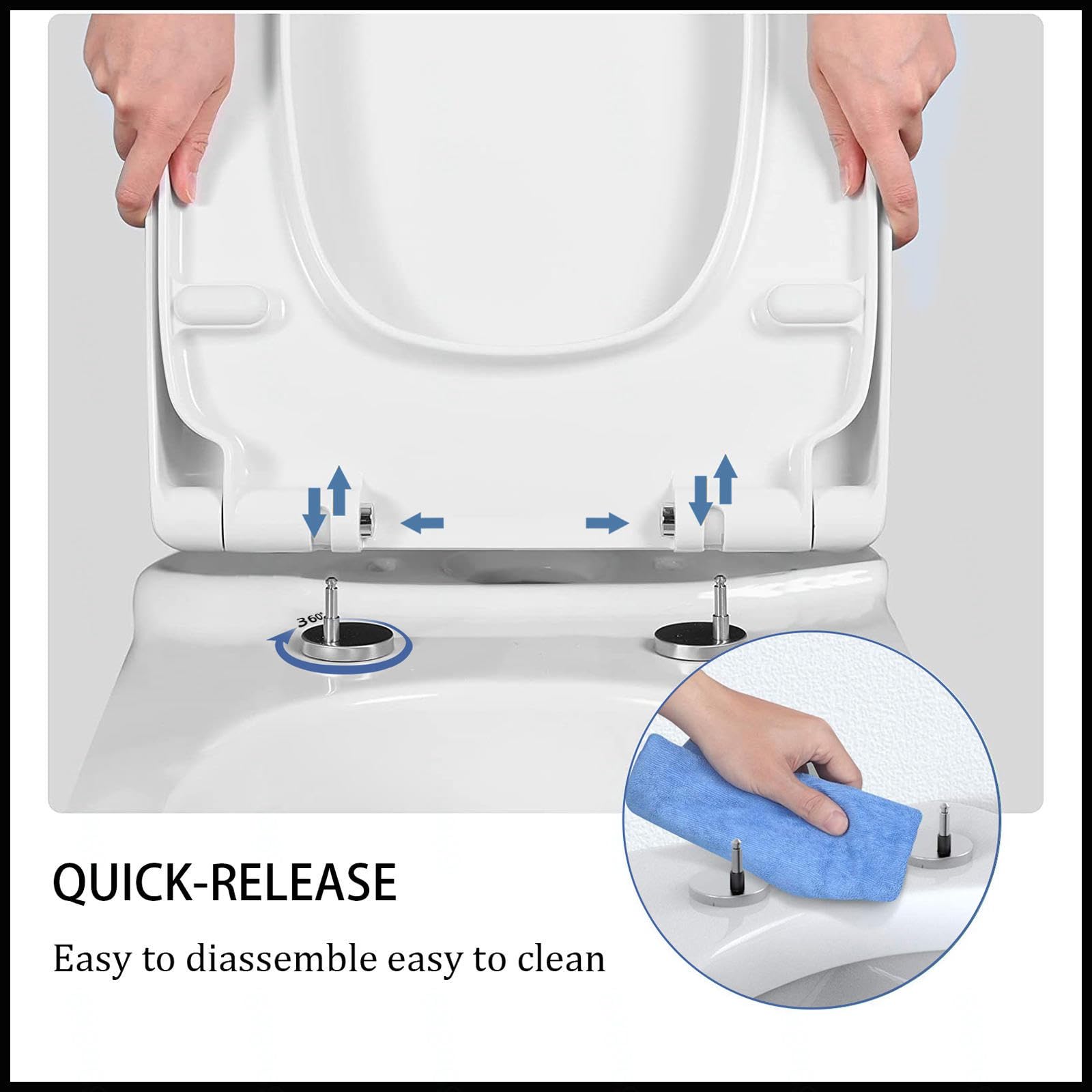 360°

QUICK-RELEASE

Easy to diassemble easy to clean