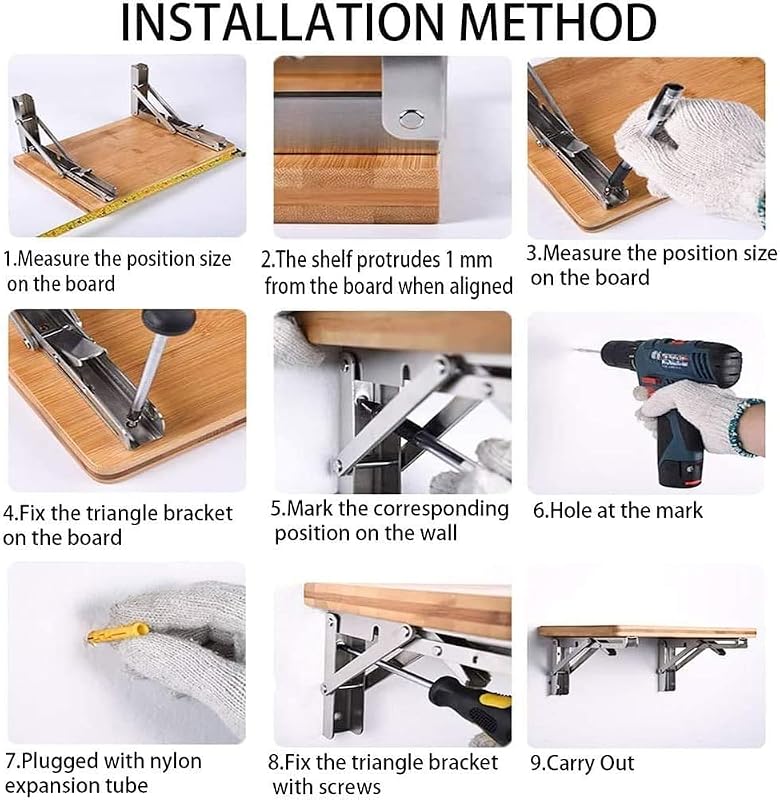 INSTALLATION METHOD

1.Measure the position size on the board

2.The shelf protrudes 1 mm from the board when aligned

3.Measure the position size on the board

4.Fix the triangle bracket on the board

5.Mark the corresponding position on the wall

6.Hole at the mark

7.Plugged with nylon expansion tube

8.Fix the triangle bracket with screws

9.Carry Out