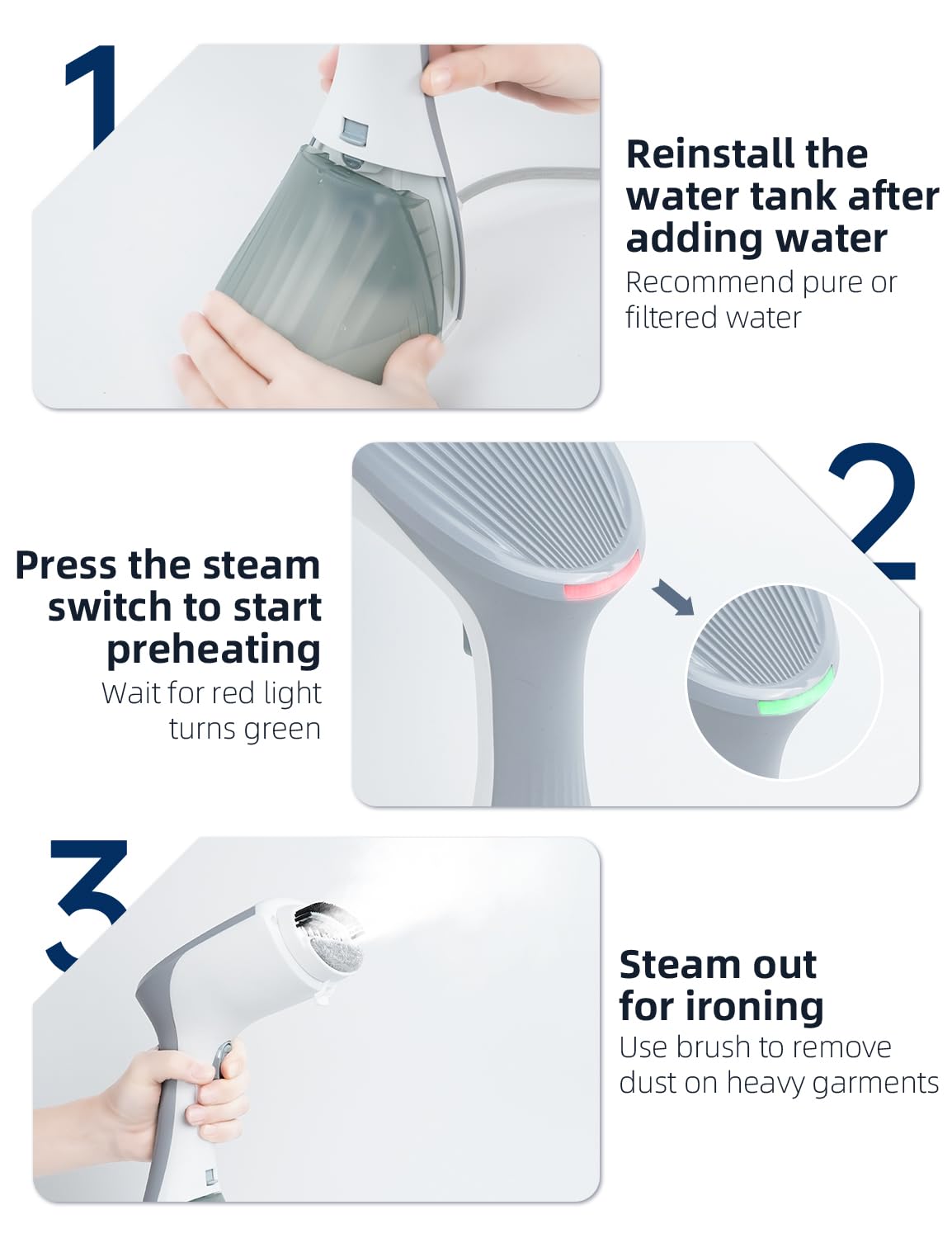 1

Reinstall the water tank after adding water
Recommend pure or filtered water

2

Press the steam switch to start preheating
Wait for red light turns green

3

Steam out for ironing
Use brush to remove dust on heavy garments