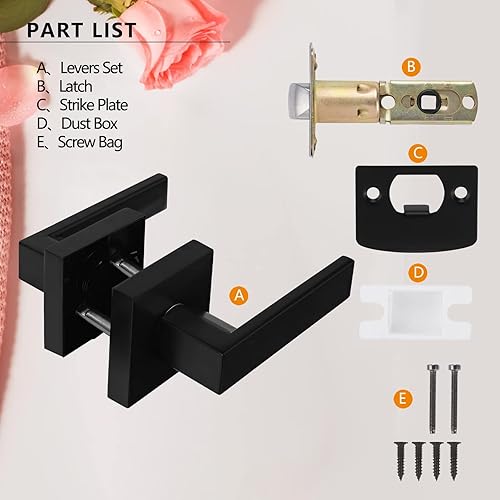 PART LIST

A、Levers Set
B、Latch
C、Strike Plate
D、Dust Box
E、Screw Bag

B

C

D

A

E