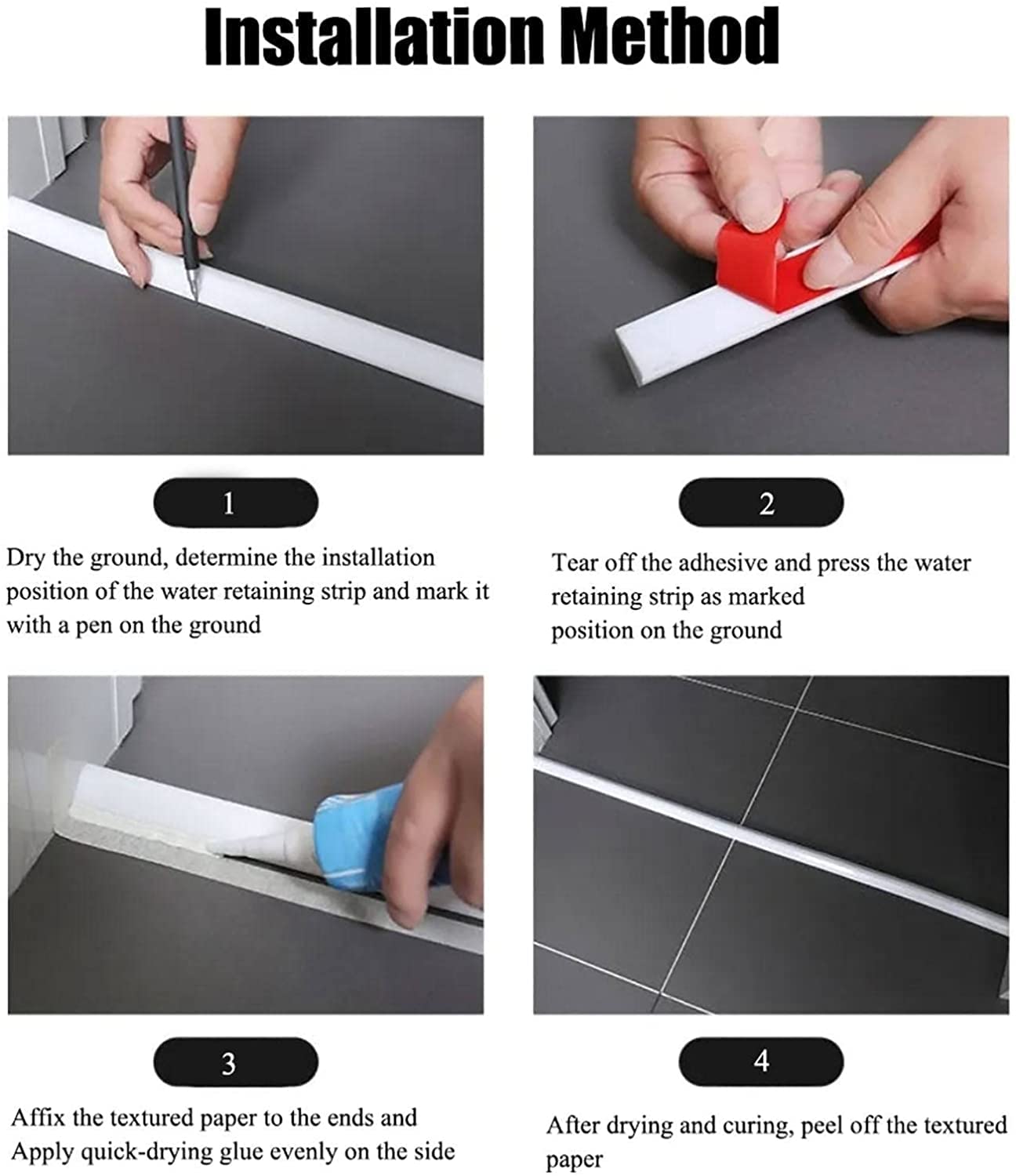 Installation Method

1

Dry the ground, determine the installation position of the water retaining strip and mark it with a pen on the ground

2

Tear off the adhesive and press the water retaining strip as marked
position on the ground

3

Affix the textured paper to the ends and Apply quick-drying glue evenly on the side

4

After drying and curing, peel off the textured paper