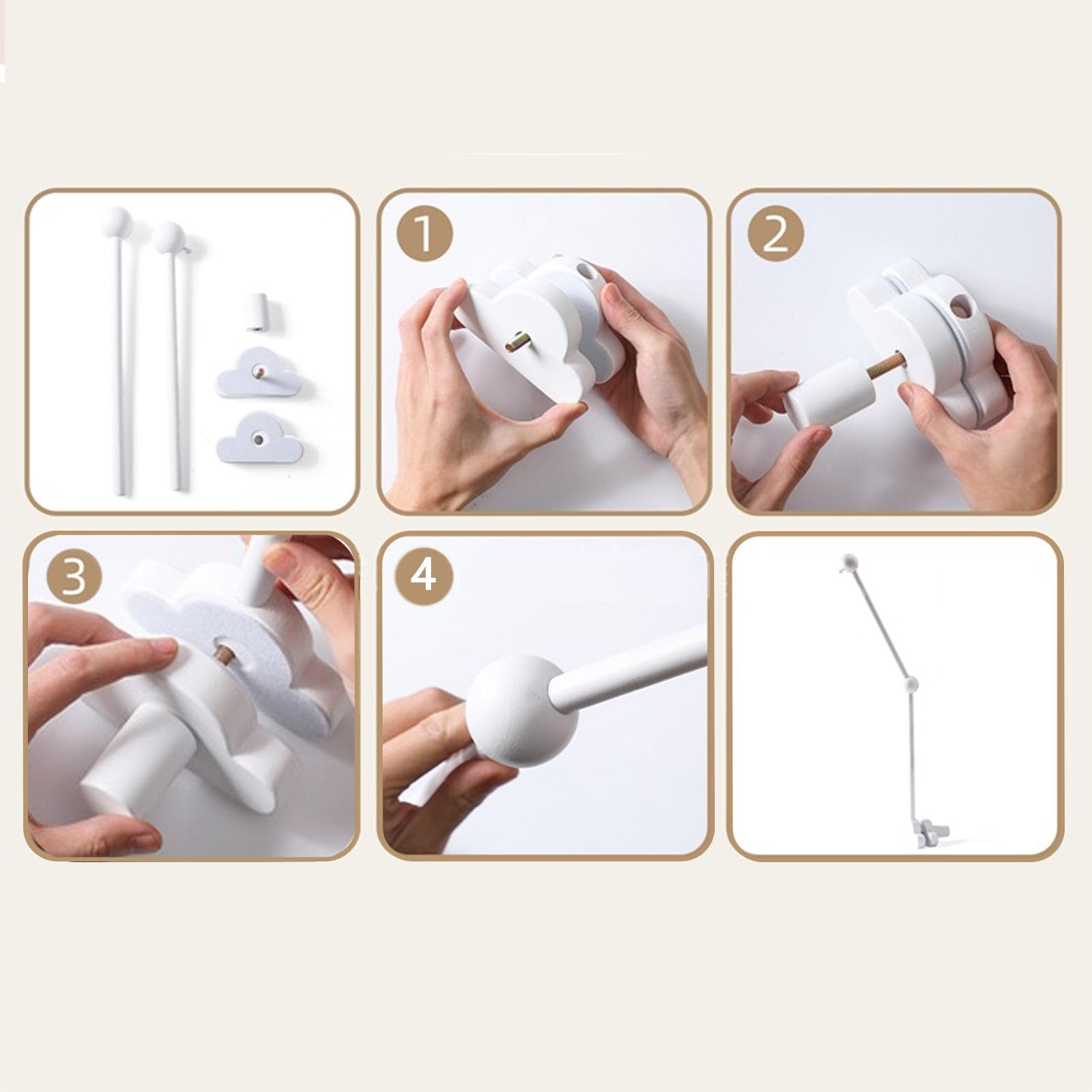 1

2

3

4