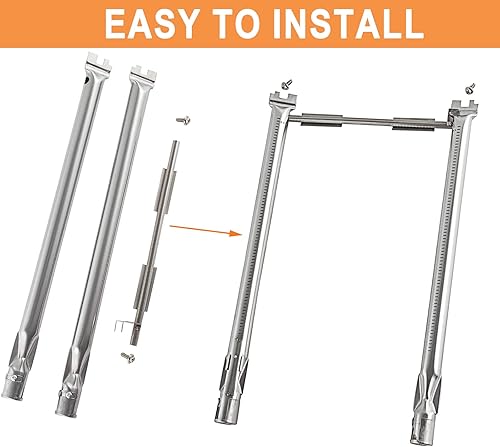 EASY TO INSTALL