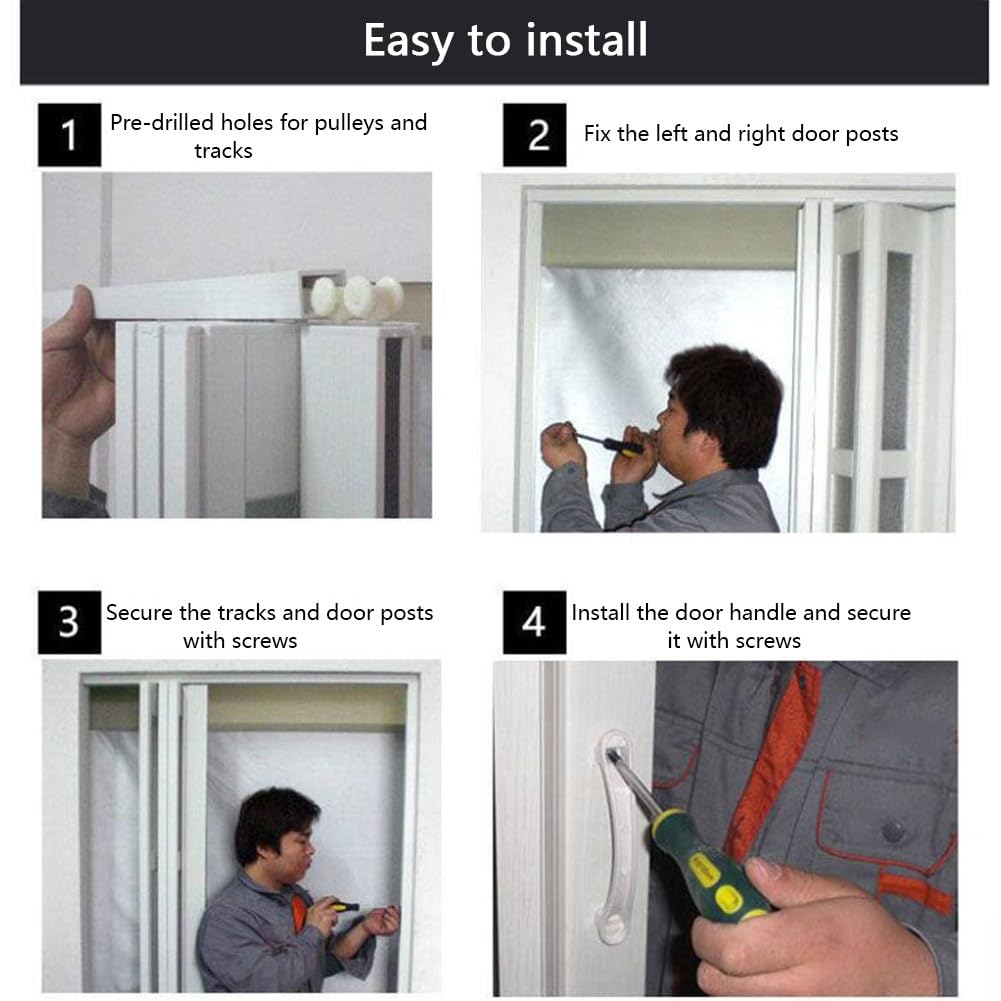 Easy to install

1 Pre-drilled holes for pulleys and tracks

2 Fix the left and right door posts

3 Secure the tracks and door posts with screws

4 Install the door handle and secure it with screws