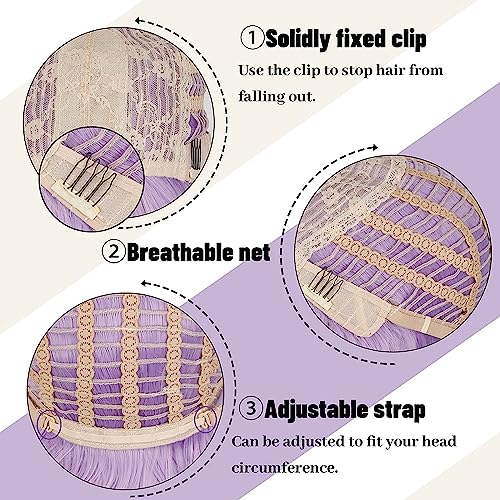 ①Solidly fixed clip

Use the clip to stop hair from falling out.

②Breathable net

③Adjustable strap

Can be adjusted to fit your head circumference.