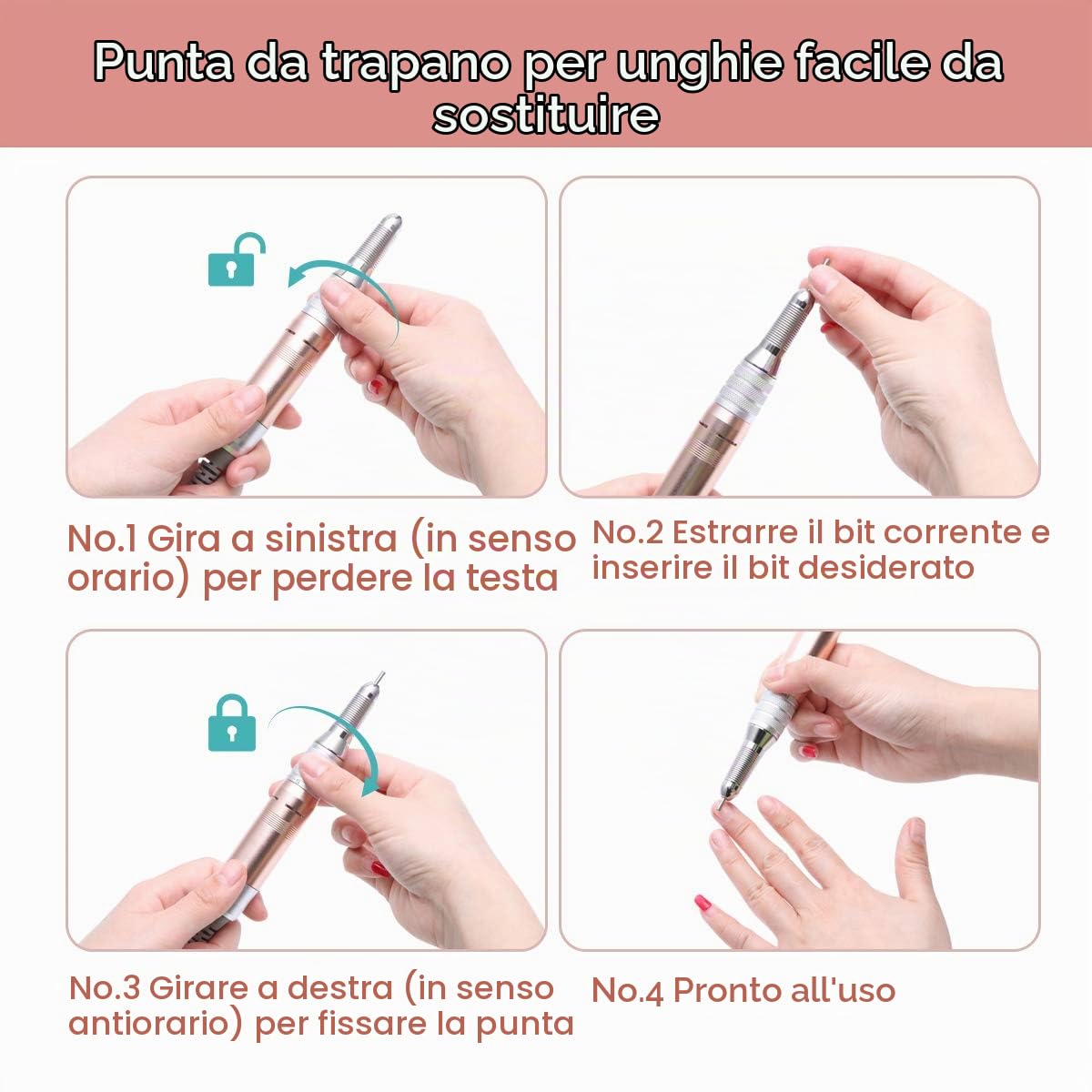 Punta da trapano per unghie facile da sostituire

No.1 Gira a sinistra (in senso orario) per perdere la testa

No.2 Estrarre il bit corrente e inserire il bit desiderato

No.3 Girare a destra (in senso antiorario) per fissare la punta

No.4 Pronto all'uso