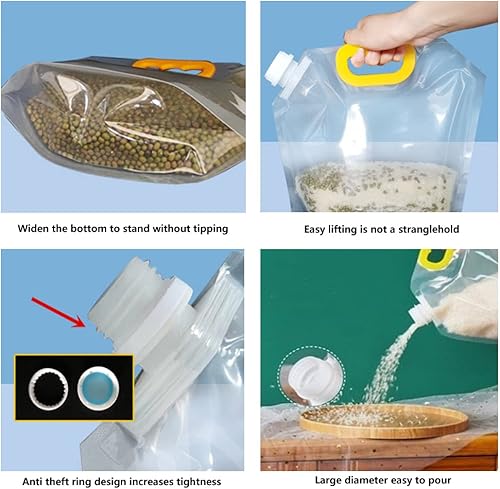 Widen the bottom to stand without tipping

Easy lifting is not a stranglehold

Anti theft ring design increases tightness

Large diameter easy to pour