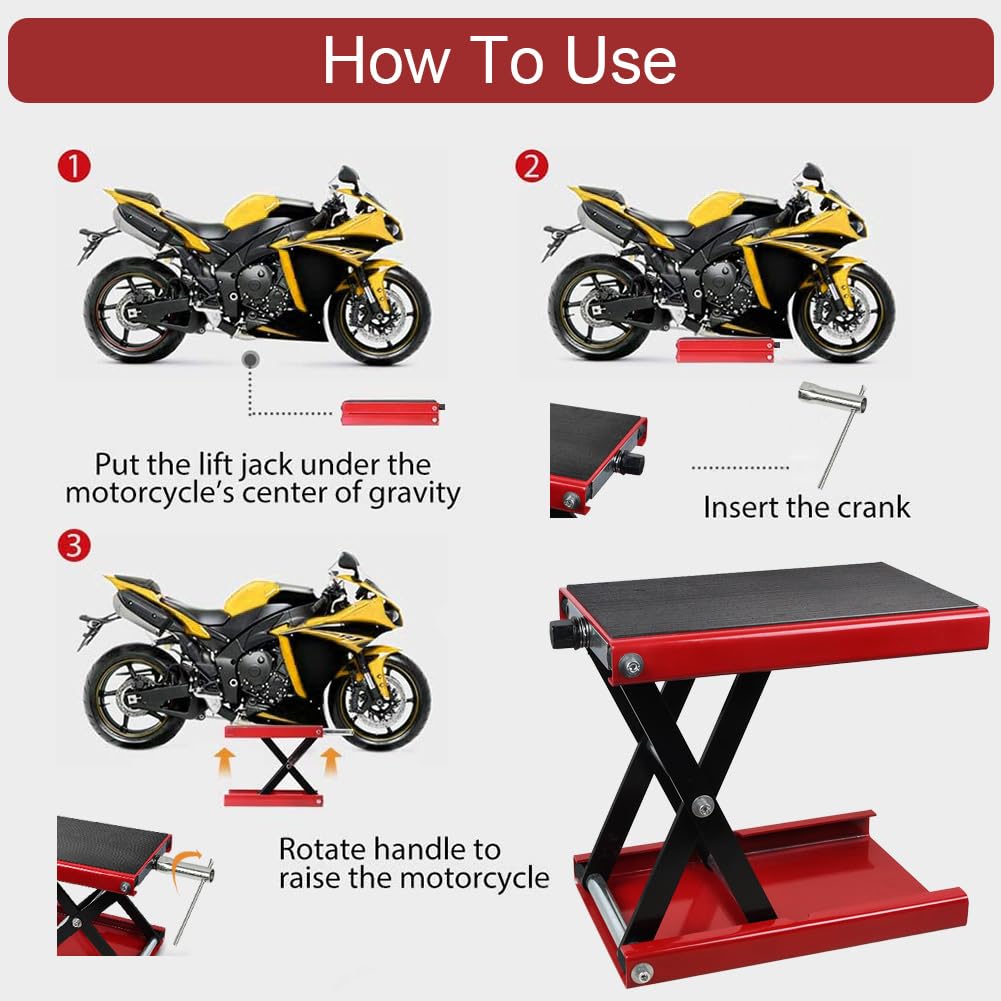 How To Use

1

Put the lift jack under the motorcycle's center of gravity

2

Insert the crank

3

Rotate handle to raise the motorcycle