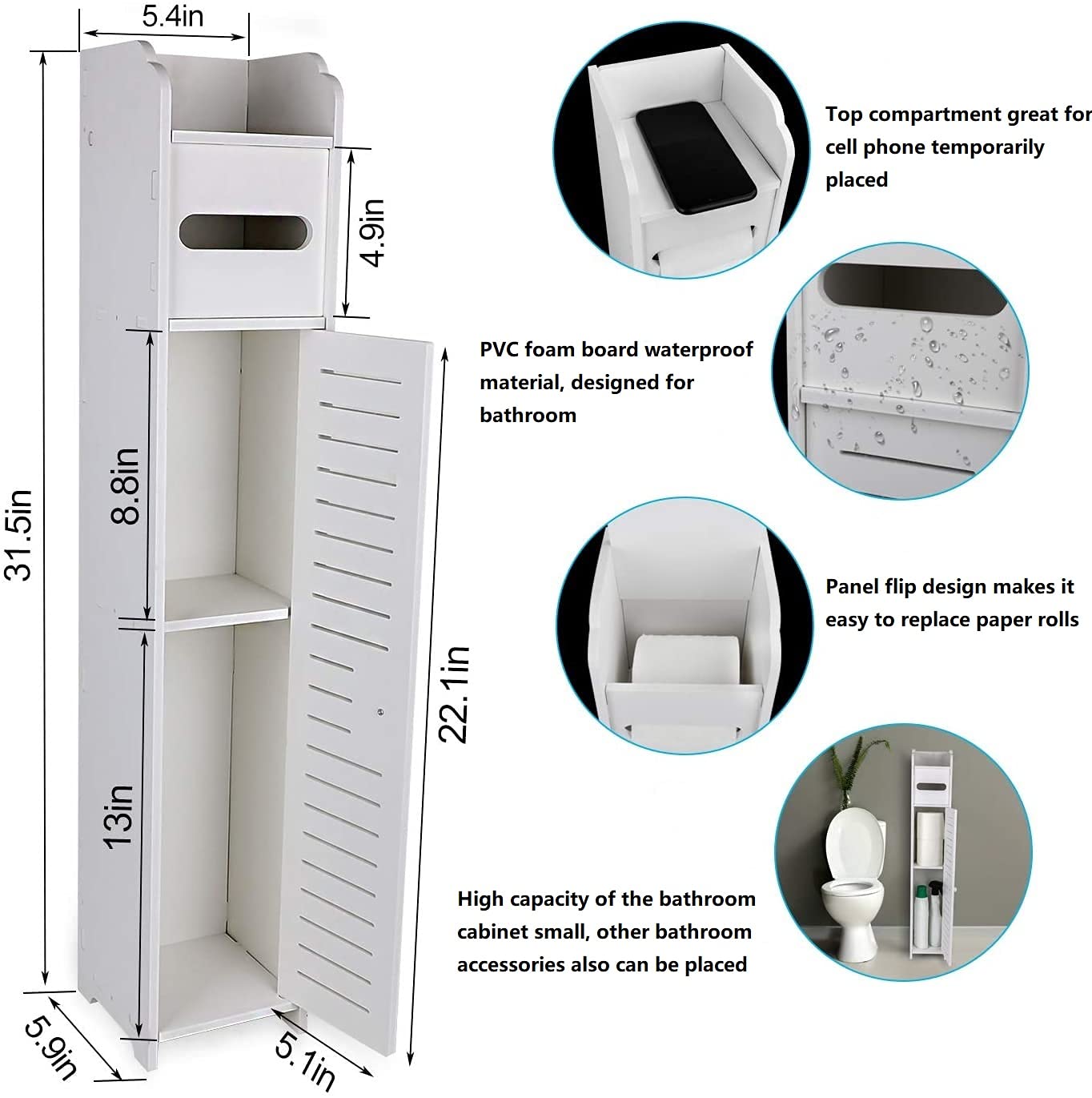 5.4in

4.9in

31.5in

8.8in

22.1in

13in

5.9in

5.1in

Top compartment great for cell phone temporarily placed

PVC foam board waterproof material, designed for bathroom

Panel flip design makes it easy to replace paper rolls

High capacity of the bathroom cabinet small, other bathroom accessories also can be placed