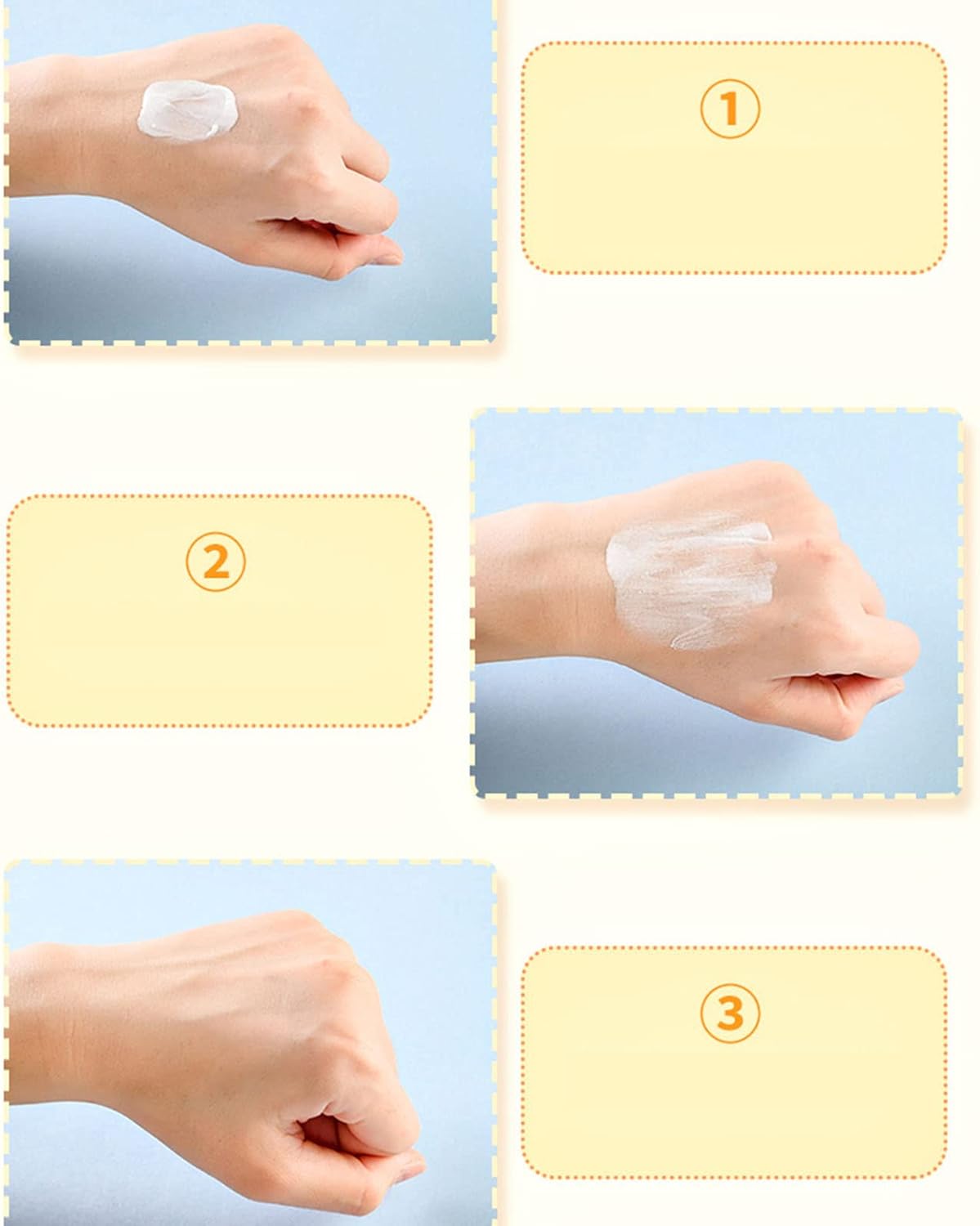 ①

②

③